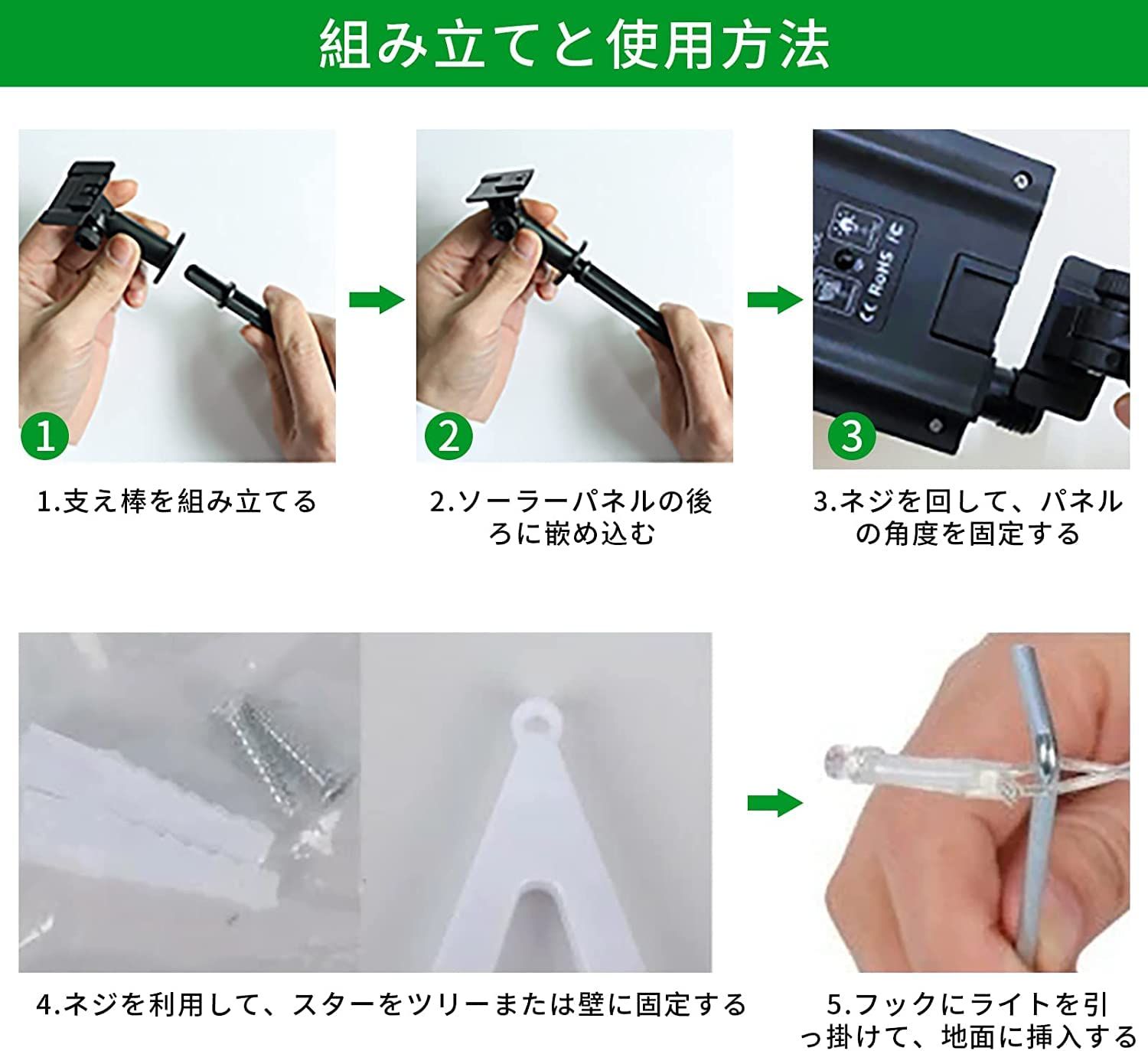 組み立てと使用方法

1

1.支え棒を組み立てる

2

2.ソーラーパネルの後ろに嵌め込む

CE RoHS FC

3

3.ネジを回して、パネルの角度を固定する

4.ネジを利用して、スターをツリーまたは壁に固定する

5.フックにライトを引っ掛けて、地面に挿入する