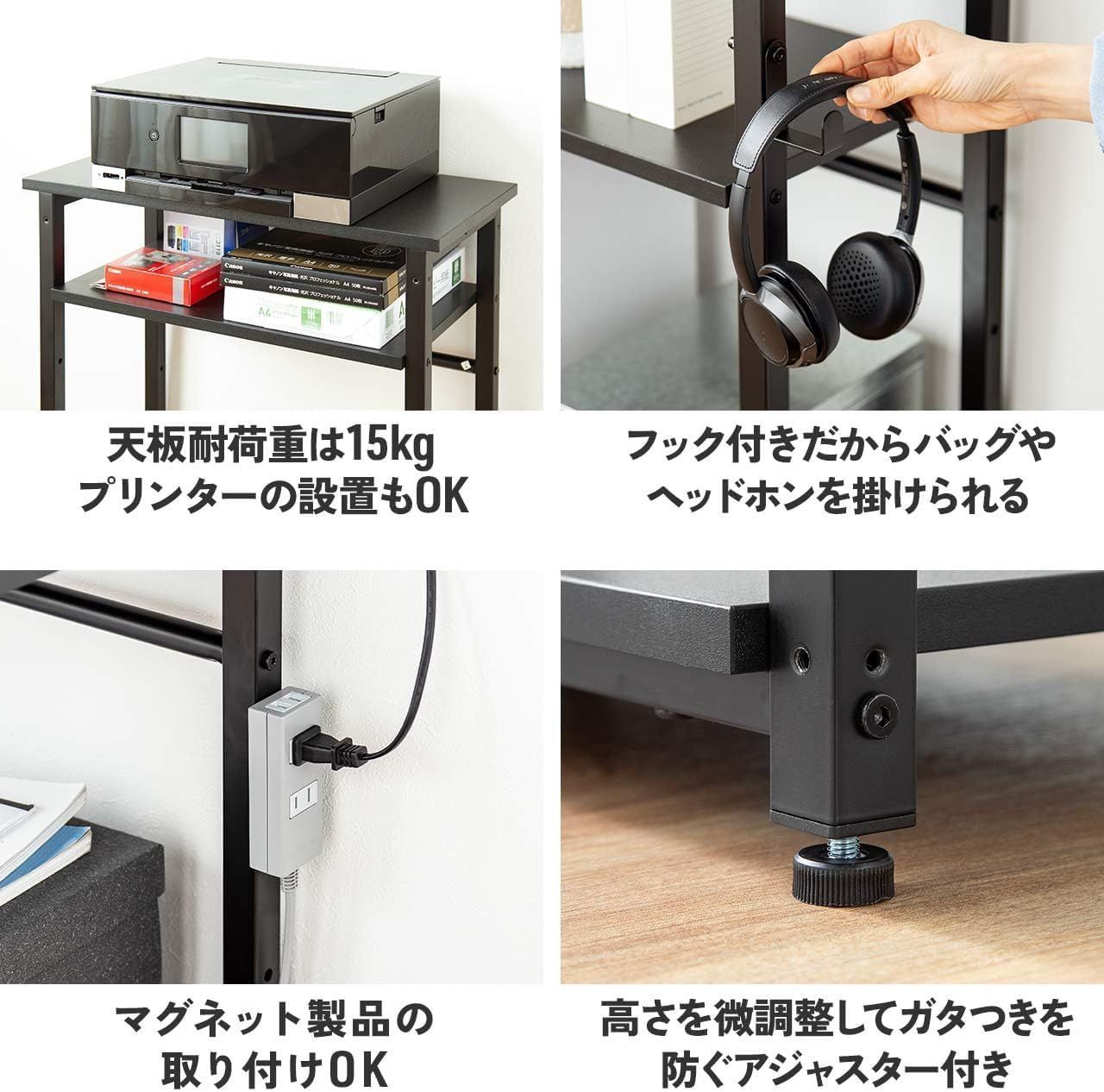 天板耐荷重は15kg
プリンターの設置もOK

フック付きだからバッグや
ヘッドホンを掛けられる

マグネット製品の
取り付けOK

高さを微調整してガタつきを
防ぐアジャスター付き