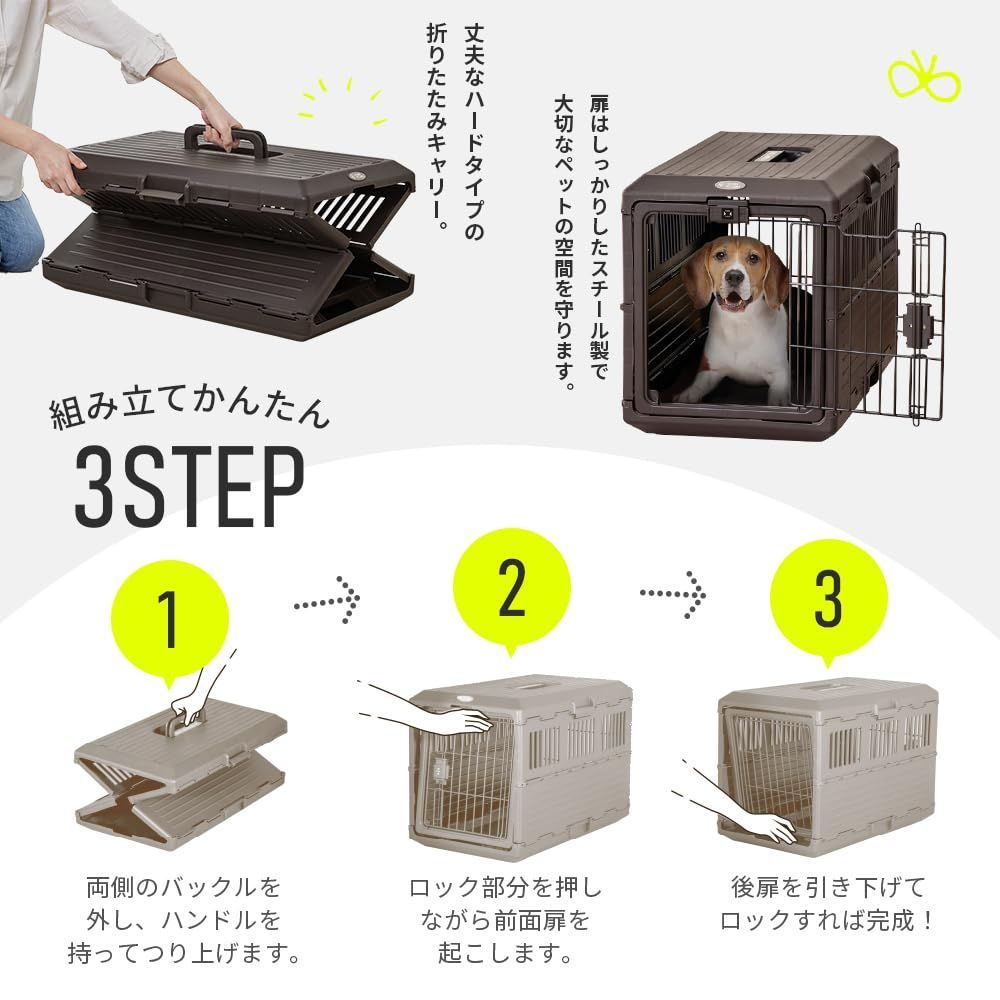 丈夫なハードタイプの折りたたみキャリー。

扉はしっかりしたスチール製で大切なペットの空間を守ります。

組み立てかんたん

3STEP

1

2

3

両側のバックルを外し、ハンドルを持ってつり上げます。

ロック部分を押しながら前面扉を起こします。

後扉を引き下げてロックすれば完成！