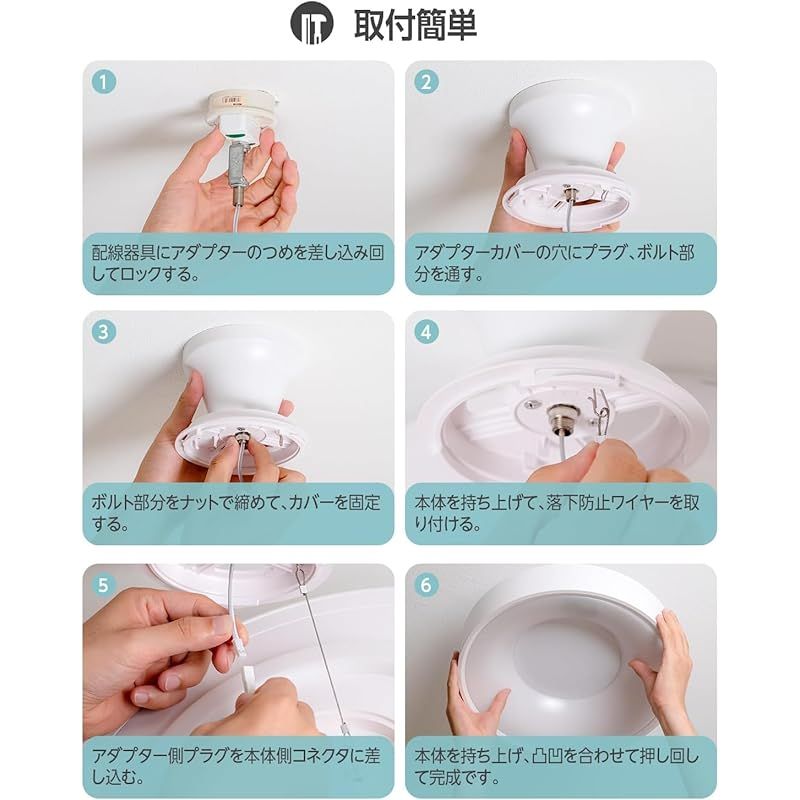 取付簡単

1
配線器具にアダプターのつめを差し込み回してロックする。

2
アダプターカバーの穴にプラグ、ボルト部分を通す。

3
ボルト部分をナットで締めて、カバーを固定する。

4
本体を持ち上げて、落下防止ワイヤーを取り付ける。

5
アダプター側プラグを本体側コネクタに差し込む。

6
本体を持ち上げ、凸凹を合わせて押し回して完成です。