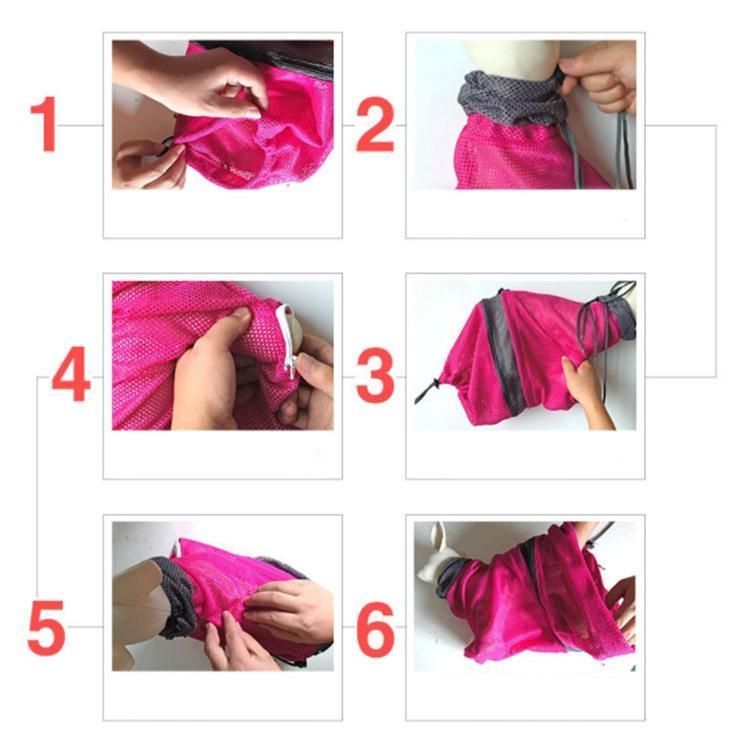 1
2
4
3
5
6