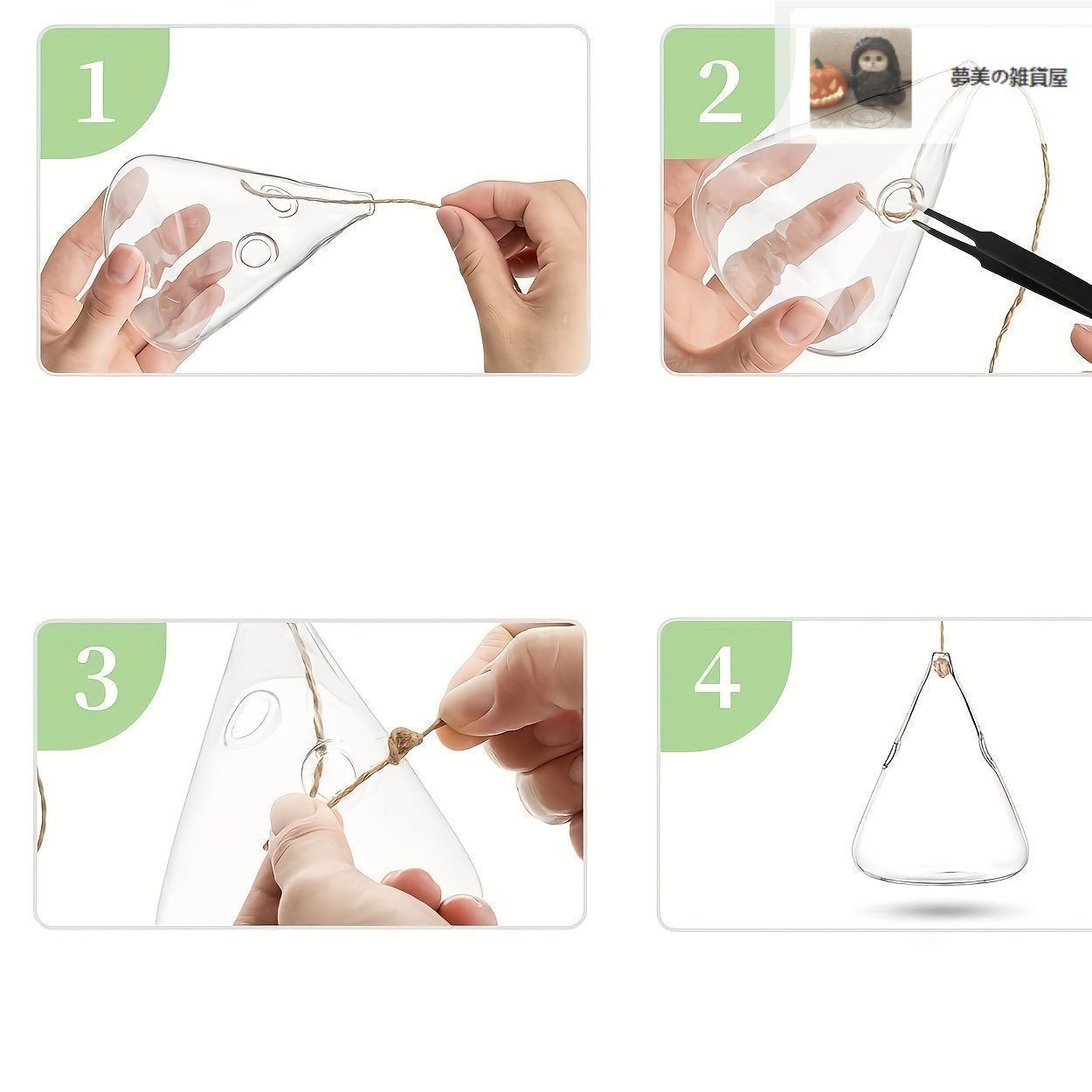 1

2

夢美の雑貨屋

3

4