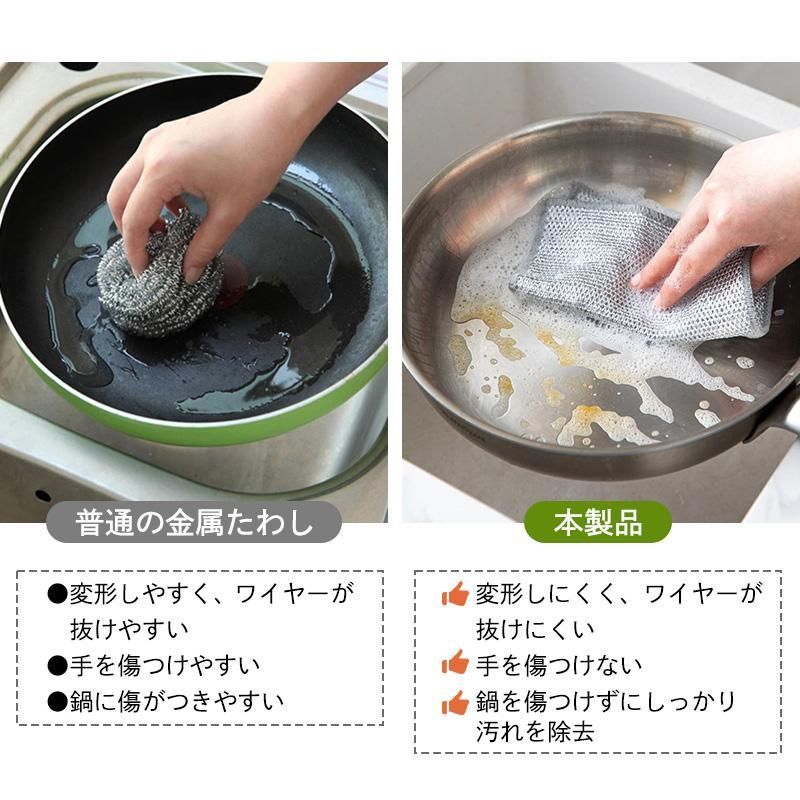 普通の金属たわし

●変形しやすく、ワイヤーが抜けやすい
●手を傷つけやすい
●鍋に傷がつきやすい

本製品

変形しにくく、ワイヤーが抜けにくい
手を傷つけない
鍋を傷つけずにしっかり汚れを除去