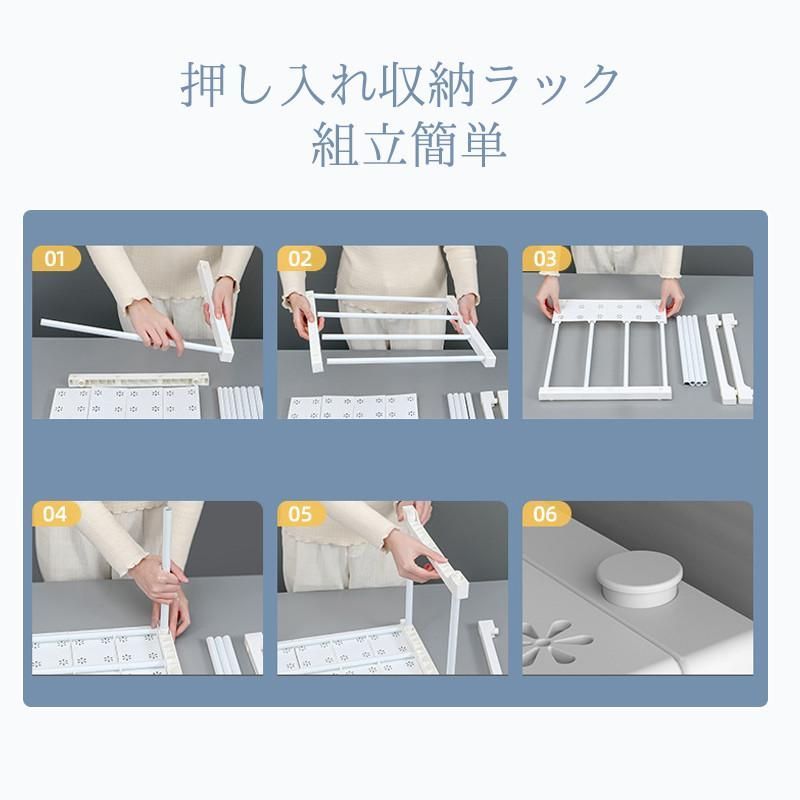 押し入れ収納ラック
組立簡単

01

02

03

04

05

06