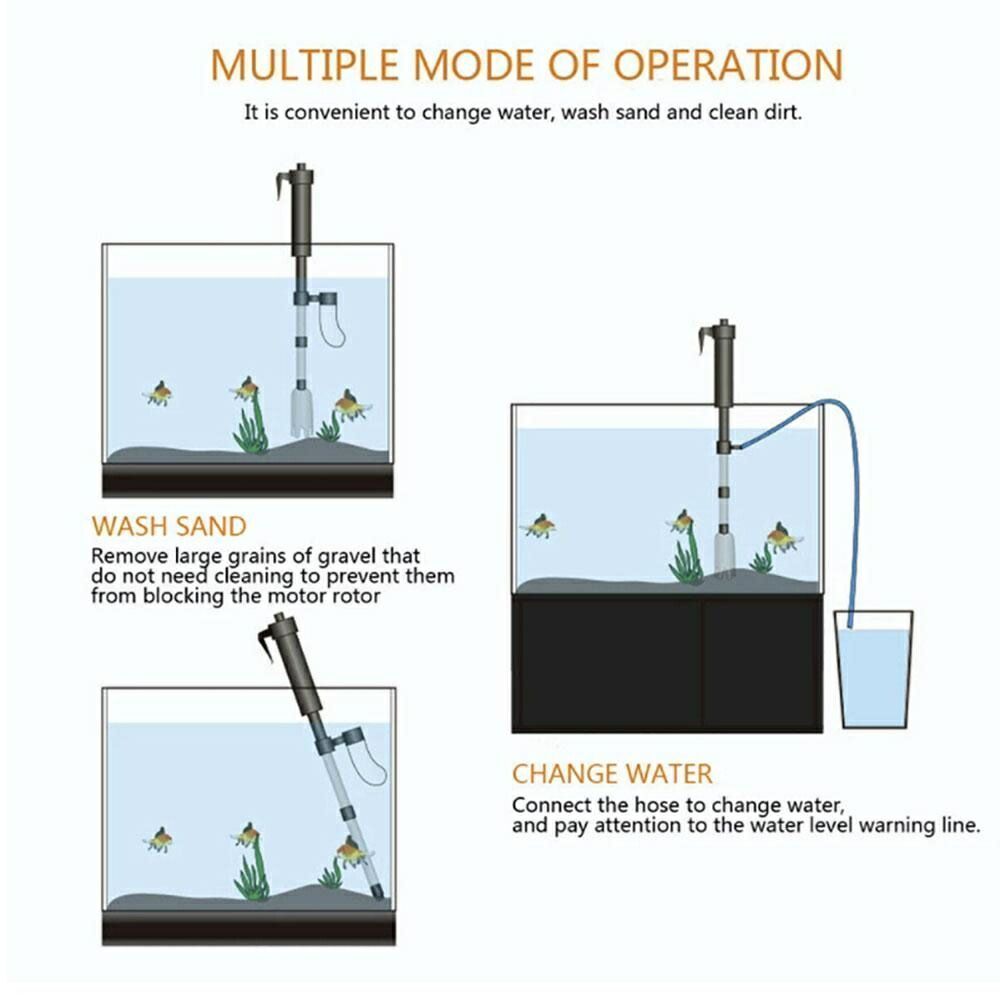 MULTIPLE MODE OF OPERATION

It is convenient to change water, wash sand and clean dirt.

WASH SAND

Remove large grains of gravel that do not need cleaning to prevent them from blocking the motor rotor

CHANGE WATER

Connect the hose to change water, and pay attention to the water level warning line.