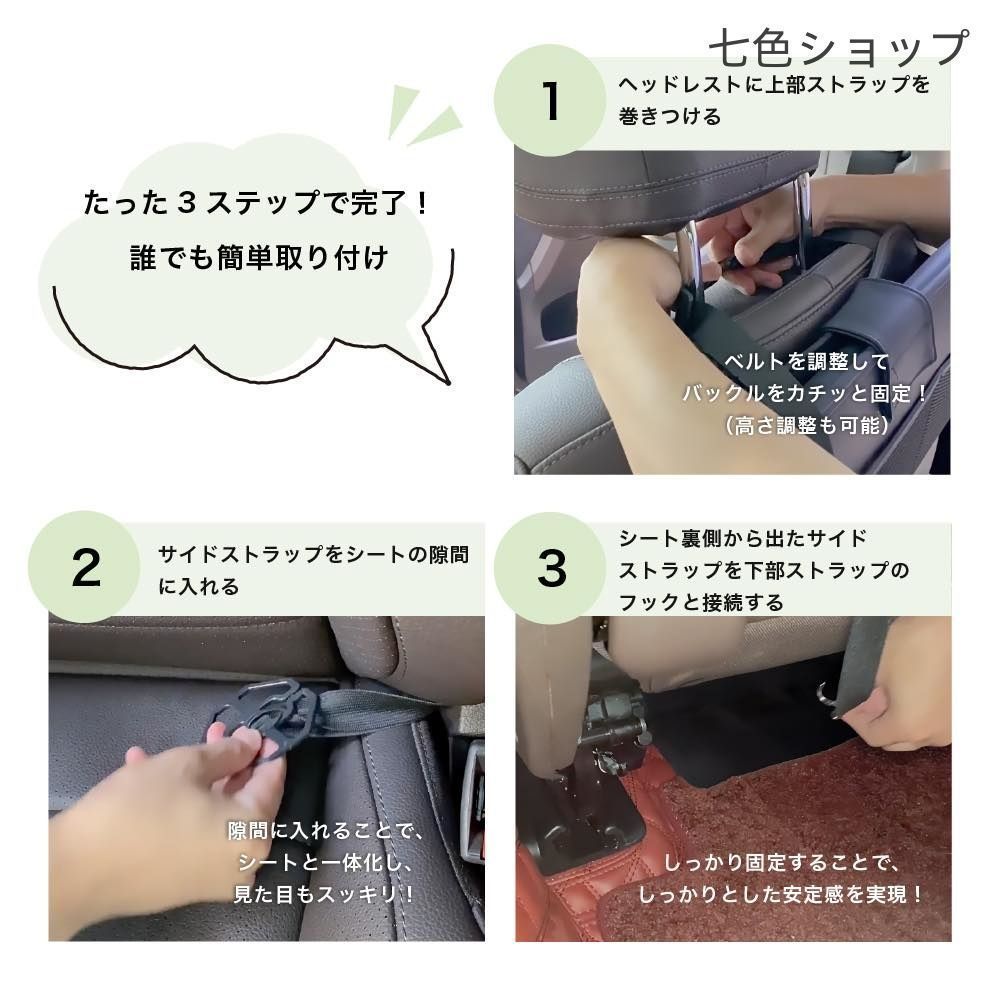 七色ショップ

たった３ステップで完了！
誰でも簡単取り付け

1
ヘッドレストに上部ストラップを巻きつける

ベルトを調整して
バックルをカチッと固定！
（高さ調整も可能）

2
サイドストラップをシートの隙間に入れる

隙間に入れることで、
シートと一体化し、
見た目もスッキリ！

3
シート裏側から出たサイドストラップを下部ストラップのフックと接続する

しっかり固定することで、
しっかりとした安定感を実現！