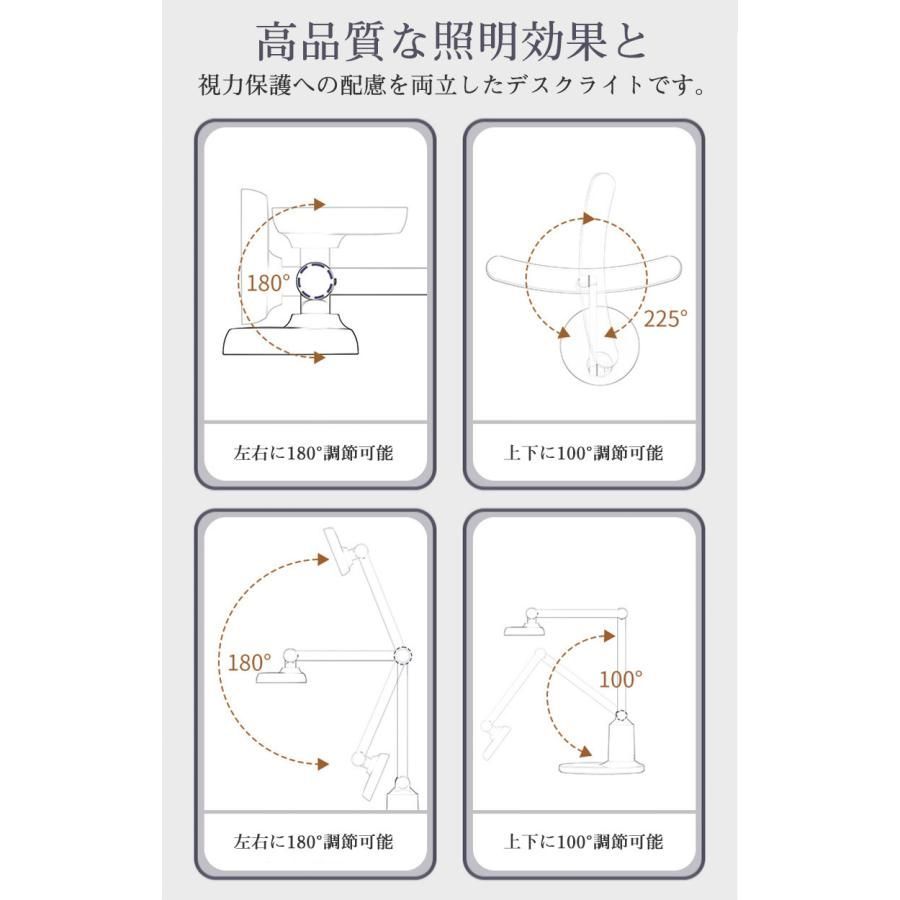 高品質な照明効果と
視力保護への配慮を両立したデスクライトです。

180°

左右に180°調節可能

225°

上下に100°調節可能

180°

左右に180°調節可能

100°

上下に100°調節可能