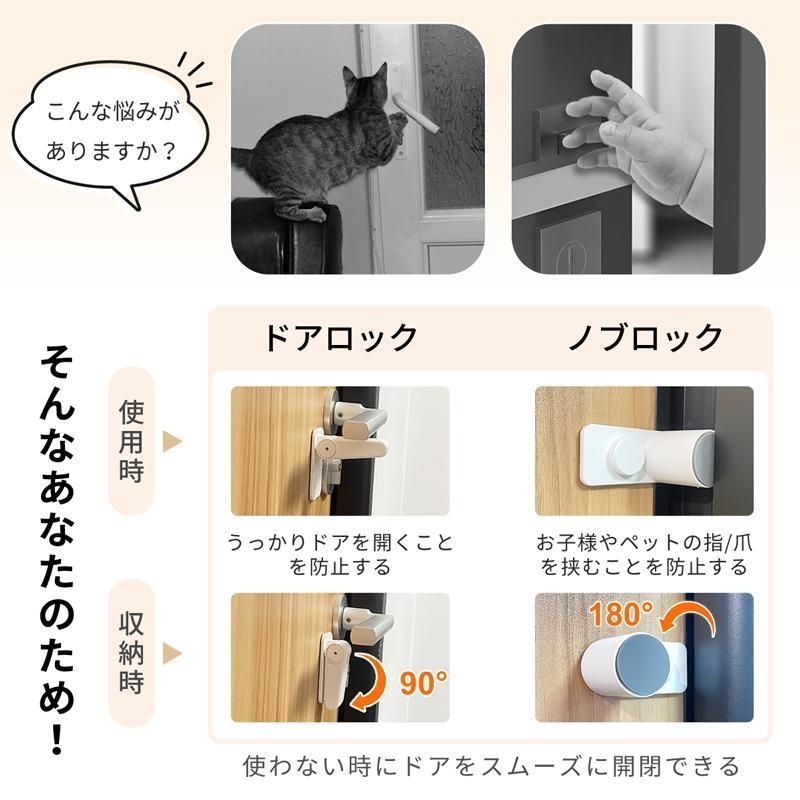 こんな悩みがありますか？

そんなあなたのため！

ドアロック

ノブロック

使用時

うっかりドアを開くことを防止する

お子様やペットの指/爪を挟むことを防止する

収納時

90°

180°

使わない時にドアをスムーズに開閉できる