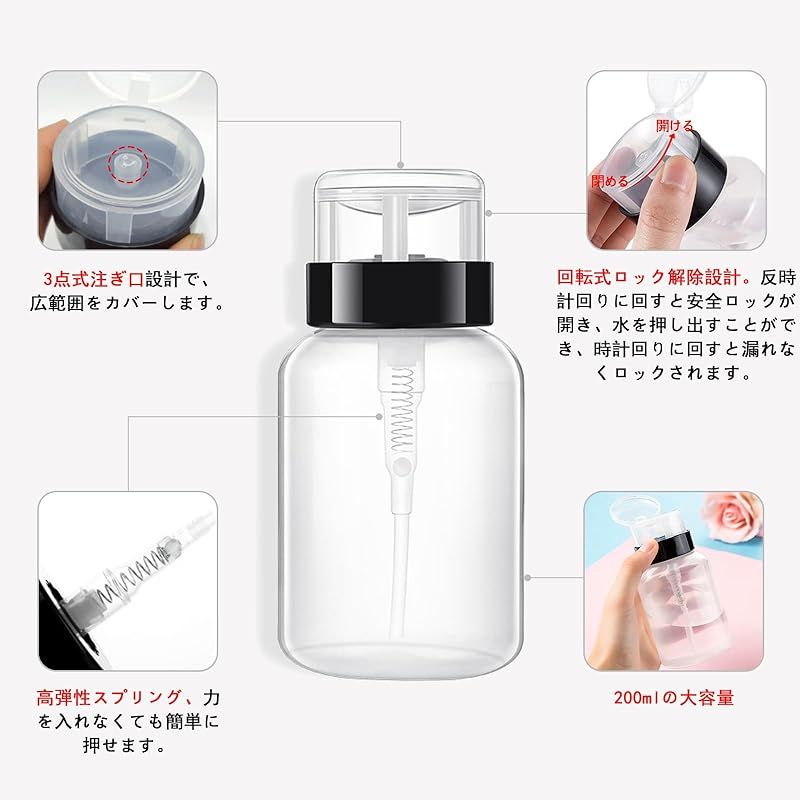 3点式注ぎ口設計で、広範囲をカバーします。

開ける

閉める

回転式ロック解除設計。反時計回りに回すと安全ロックが開き、水を押し出すことができ、時計回りに回すと漏れなくロックされます。

高弾性スプリング、力を入れなくても簡単に押せます。

200mlの大容量