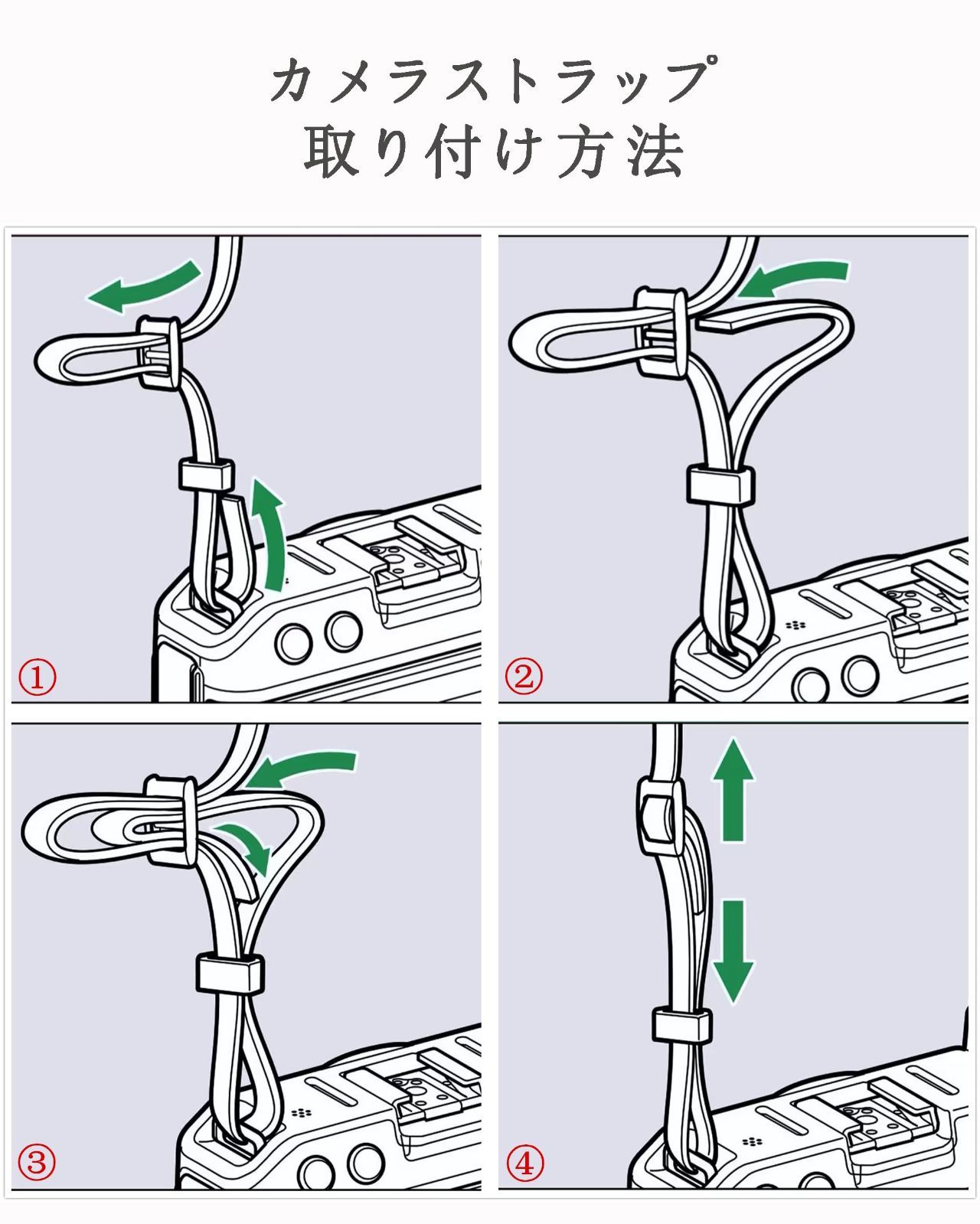 カメラストラップ
取り付け方法

①

②

③

④