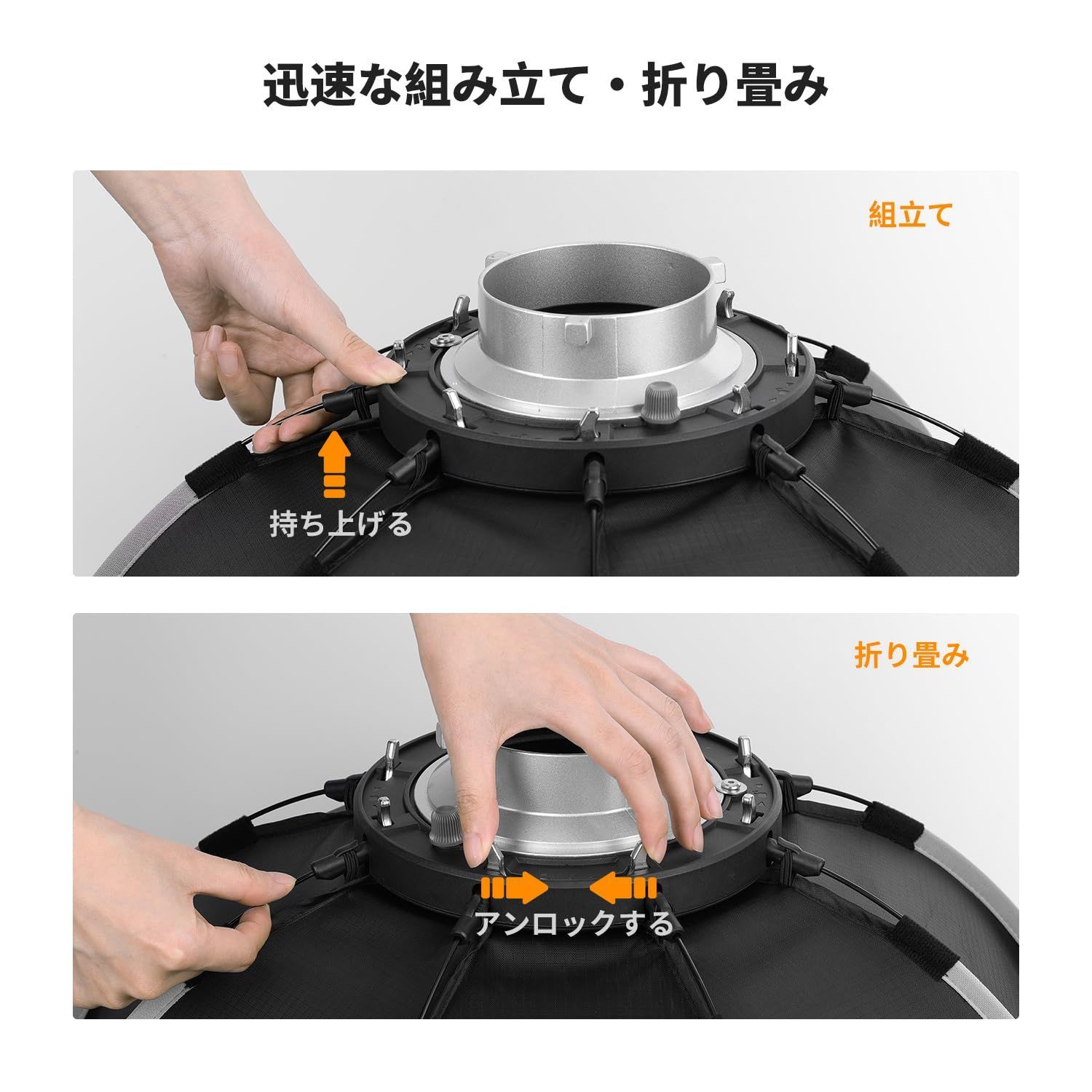 迅速な組み立て・折り畳み

組立て

持ち上げる

折り畳み

アンロックする