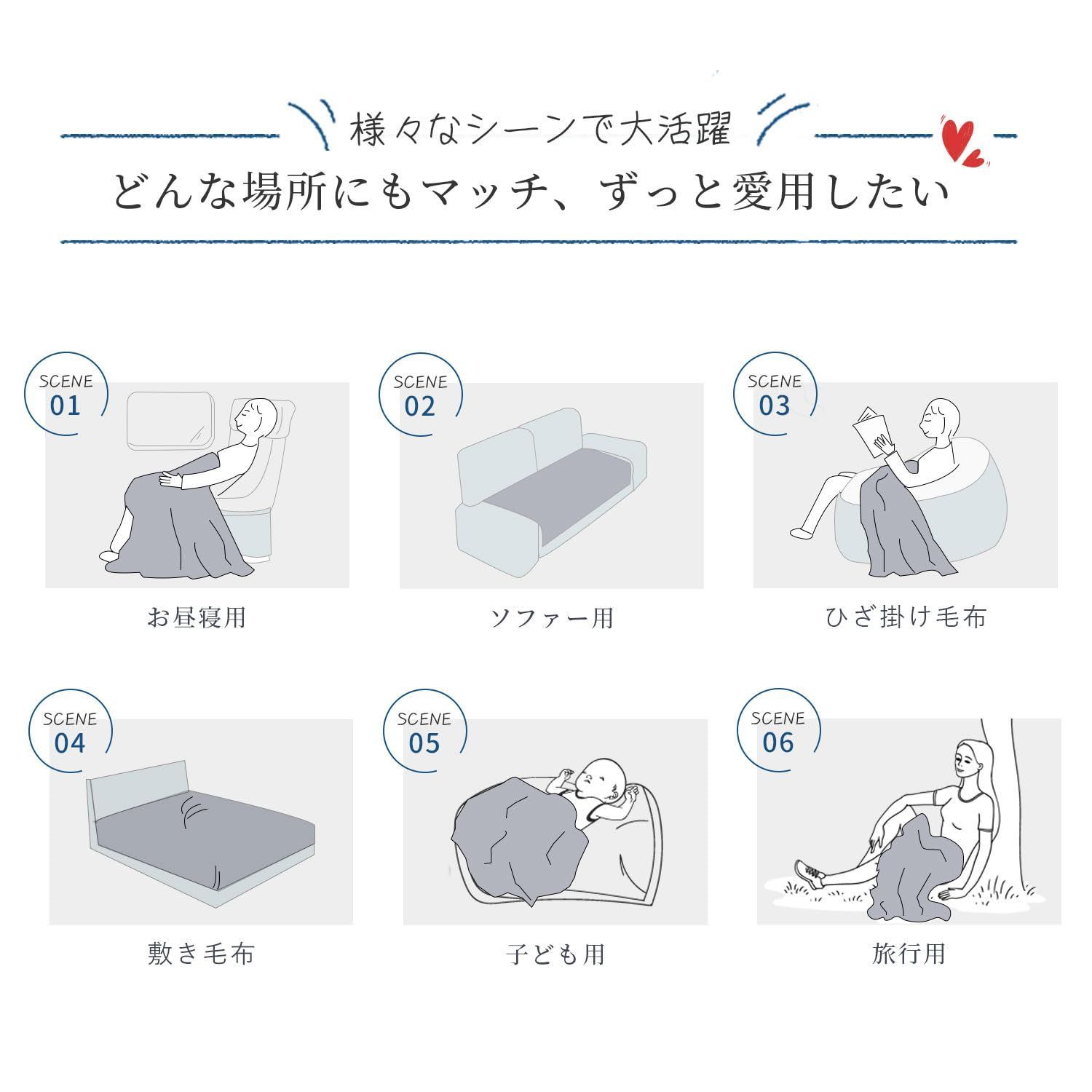 様々なシーンで大活躍

どんな場所にもマッチ、ずっと愛用したい

SCENE 01

お昼寝用

SCENE 02

ソファー用

SCENE 03

ひざ掛け毛布

SCENE 04

敷き毛布

SCENE 05

子ども用

SCENE 06

旅行用