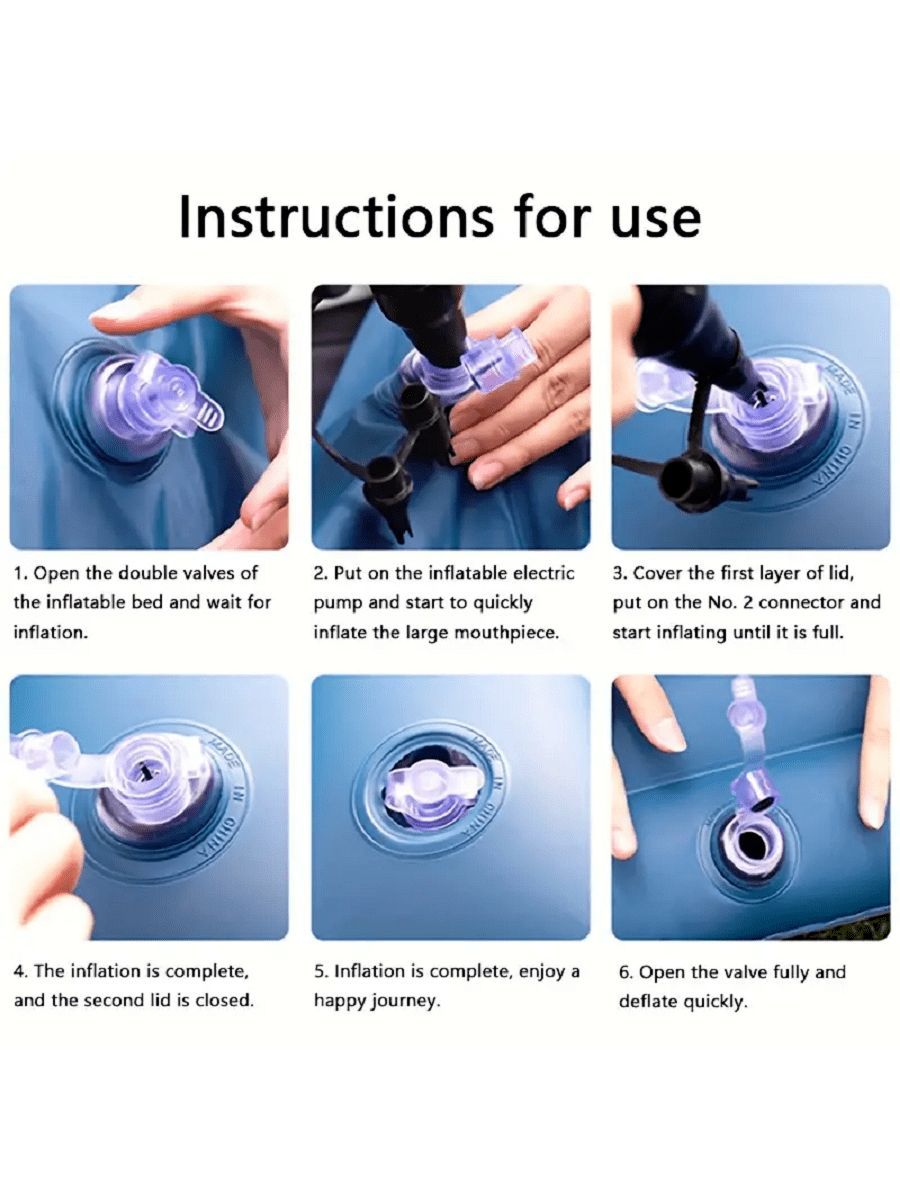 Instructions for use

MADE IN CHINA

1. Open the double valves of the inflatable bed and wait for inflation.

2. Put on the inflatable electric pump and start to quickly inflate the large mouthpiece.

3. Cover the first layer of lid, put on the No. 2 connector and start inflating until it is full.

MADE IN CHINA

MADE IN CHINA

4. The inflation is complete, and the second lid is closed.

5. Inflation is complete, enjoy a happy journey.

6. Open the valve fully and deflate quickly.