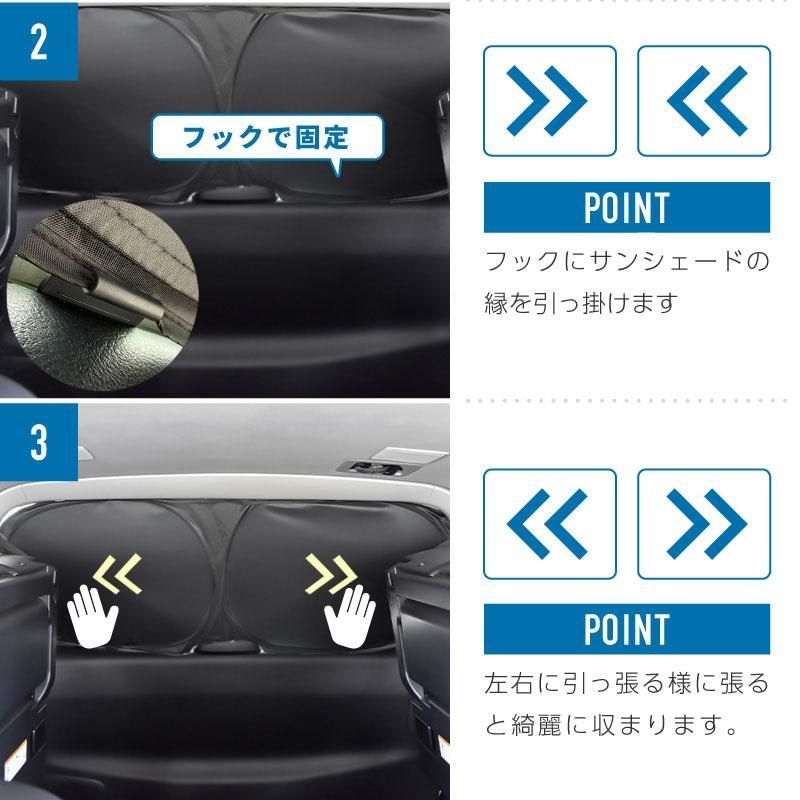 2

フックで固定

POINT

フックにサンシェードの縁を引っ掛けます

3

POINT

左右に引っ張る様に張ると綺麗に収まります。