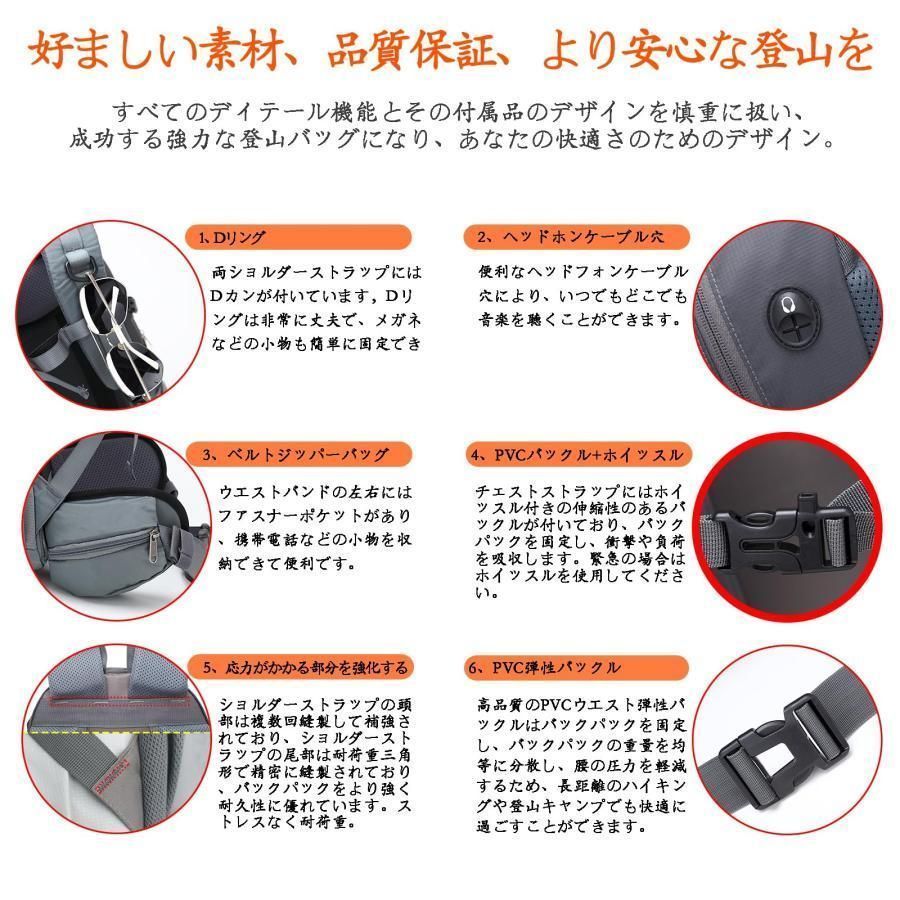 好ましい素材、品質保証、より安心な登山を

すべてのディテール機能とその付属品のデザインを慎重に扱い、成功する強力な登山バッグになり、あなたの快適さのためのデザイン。

1、Dリング

両ショルダーストラップにはDカンが付いています，Dリングは非常に丈夫で、メガネなどの小物も簡単に固定でき

2、ヘッドホンケーブル穴

便利なヘッドフォンケーブル穴により、いつでもどこでも音楽を聴くことができます。

3、ベルトジッパーバッグ

ウエストバンドの左右にはファスナーポケットがあり、携帯電話などの小物を収納できて便利です。

4、PVCバックル+ホイッスル

チェストストラップにはホイッスル付きの伸縮性のあるバックルが付いており、バックパックを固定し、衝撃や負荷を吸収します。緊急の場合はホイッスルを使用してください。

5、応力がかかる部分を強化する

ショルダーストラップの頭部は複数回縫製して補強されており、ショルダーストラップの尾部は耐荷重三角形で精密に縫製されており、バックパックをより強く耐久性に優れています。ストレスなく耐荷重。

6、PVC弾性バックル

高品質のPVCウエスト弾性バックルはバックパックを固定し、バックパックの重量を均等に分散し、腰の圧力を軽減するため、長距離のハイキングや登山キャンプでも快適に過ごすことができます。