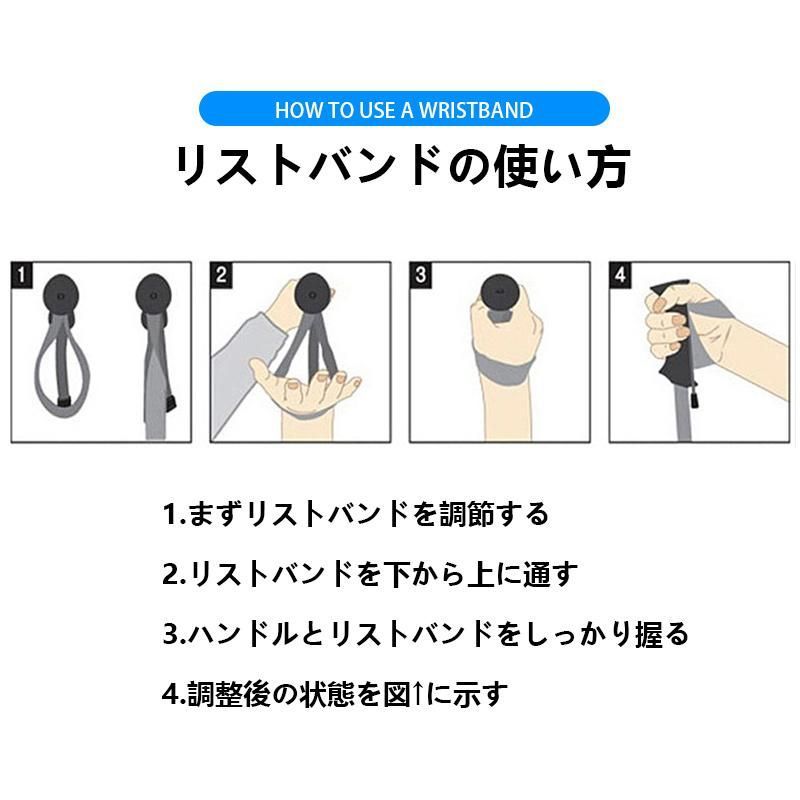 HOW TO USE A WRISTBAND

リストバンドの使い方

1

2

3

4

1.まずリストバンドを調節する

2.リストバンドを下から上に通す

3.ハンドルとリストバンドをしっかり握る

4.調整後の状態を図↑に示す