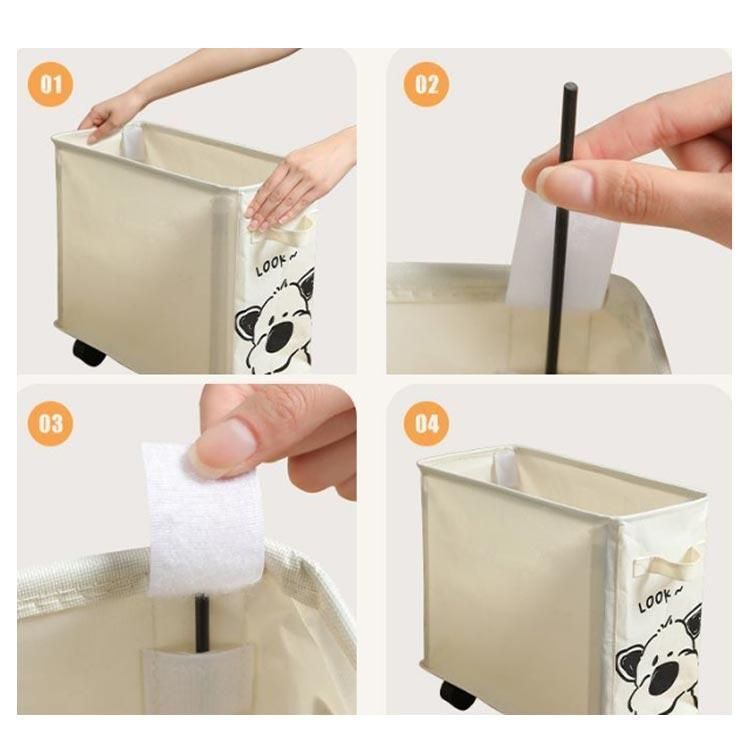 01

LOOK~

02

03

04

LOOK~