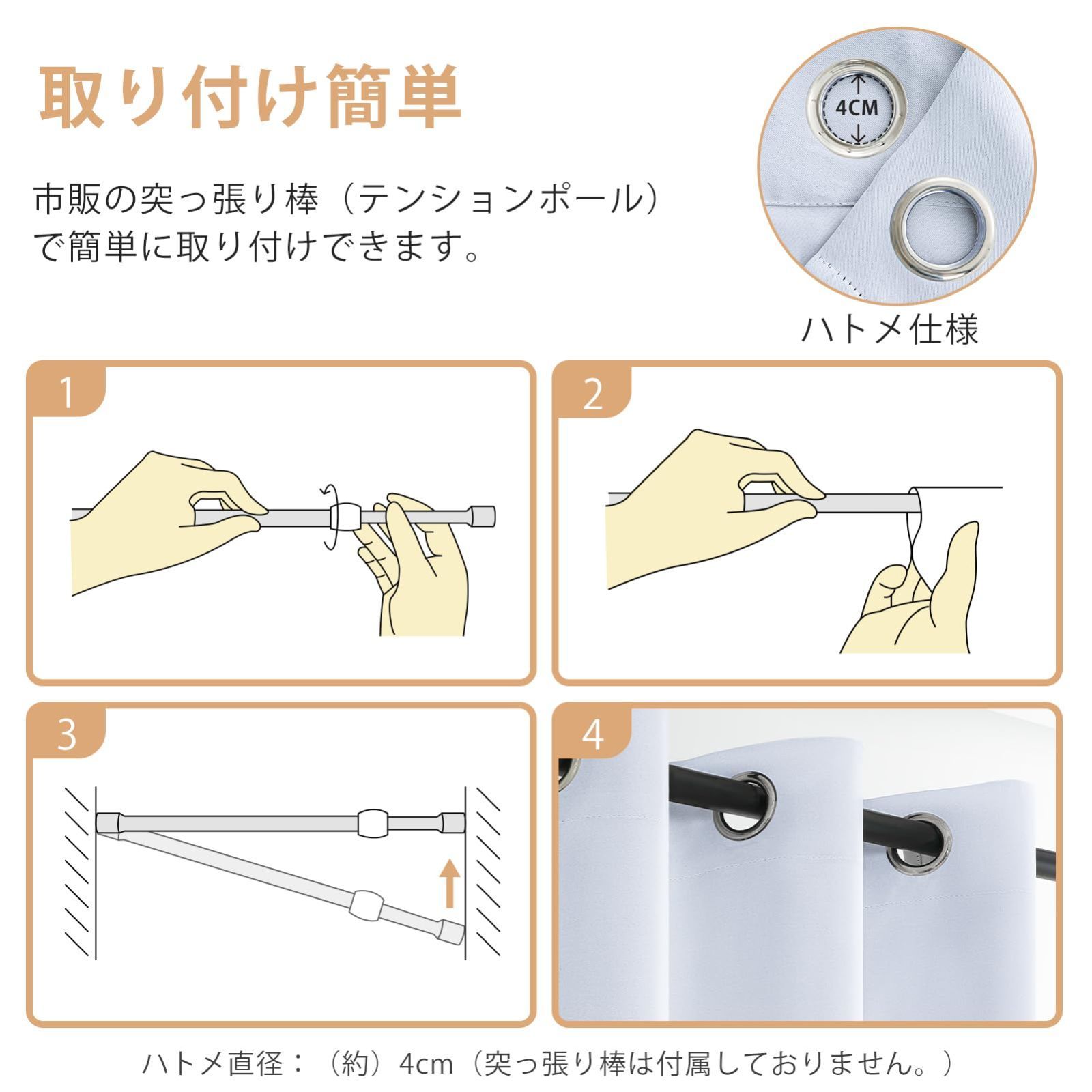 取り付け簡単

市販の突っ張り棒（テンションポール）で簡単に取り付けできます。

4CM

ハトメ仕様

1

2

3

4

ハトメ直径：（約）4cm（突っ張り棒は付属しておりません。）