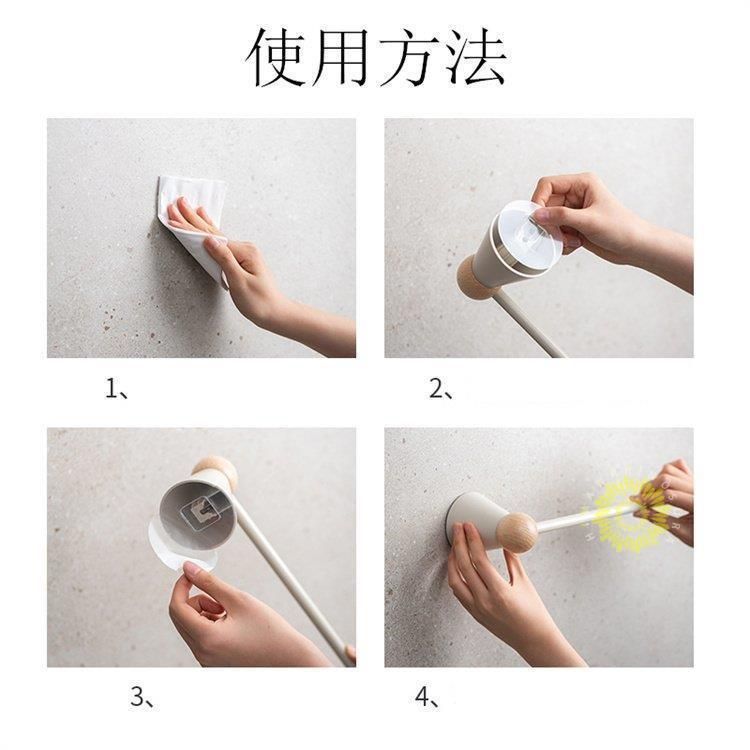 使用方法

1、

2、

3、

4、