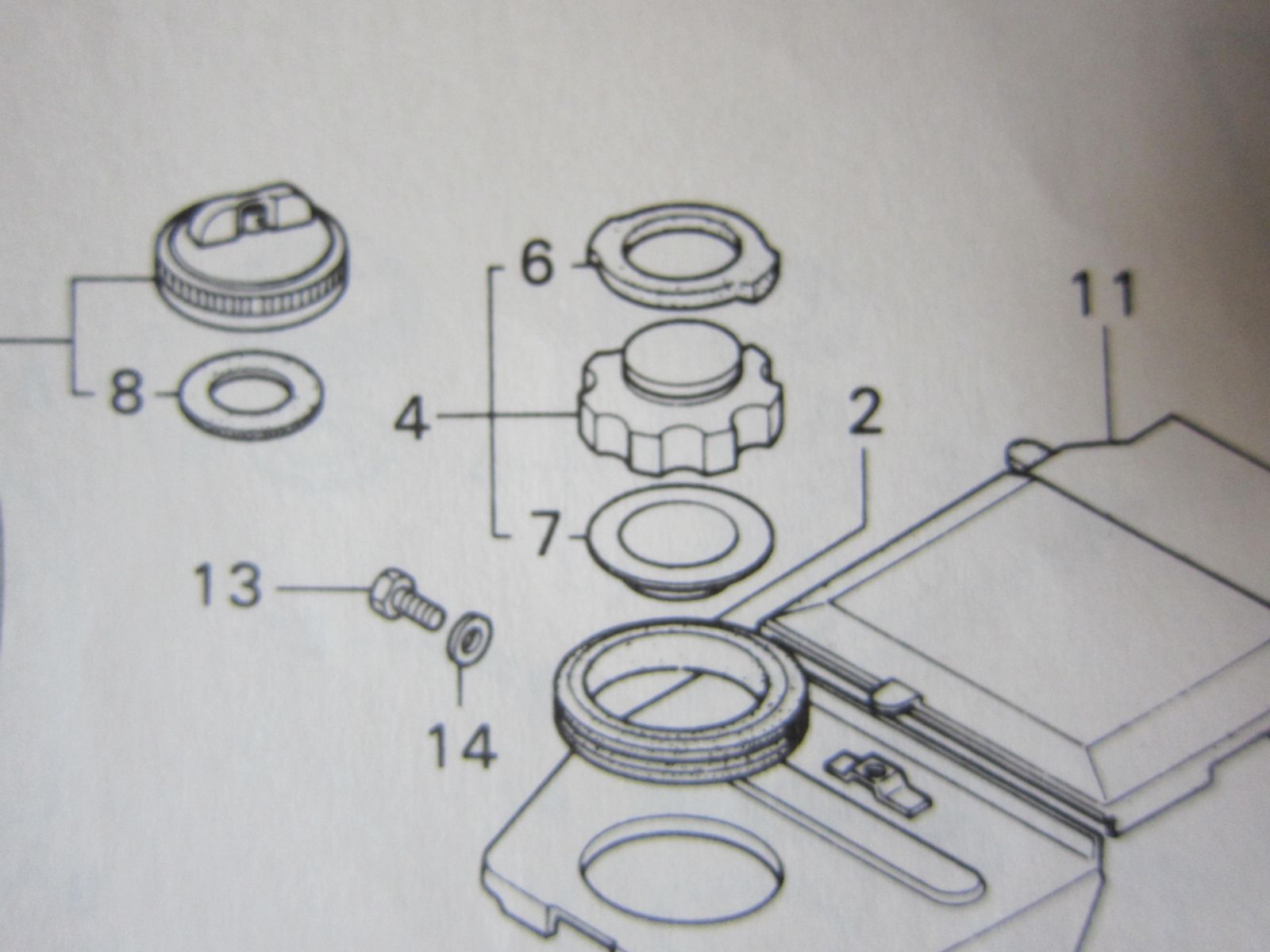 6
11
8
4
2
7
13
14