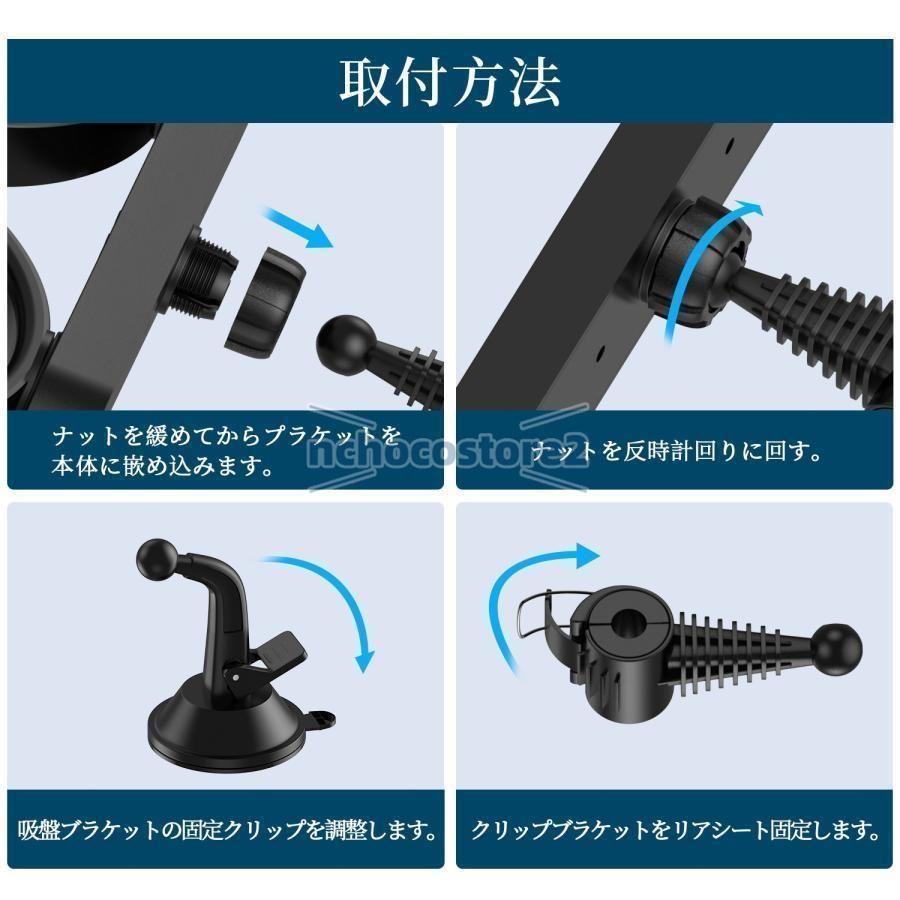 取付方法

ナットを緩めてからブラケットを本体に嵌め込みます。

ナットを反時計回りに回す。

nchocostore2

吸盤ブラケットの固定クリップを調整します。

クリップブラケットをリアシート固定します。