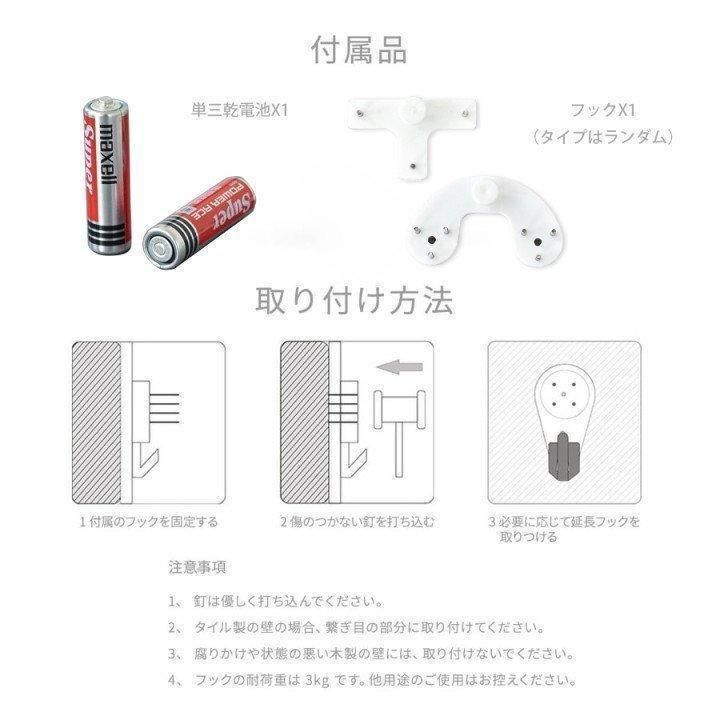 付属品

maxell Super

Super POWER ACE

単三乾電池X1

フックX1
（タイプはランダム）

取り付け方法

1 付属のフックを固定する

2 傷のつかない釘を打ち込む

3 必要に応じて延長フックを取りつける

注意事項

1、 釘は優しく打ち込んでください。

2、 タイル製の壁の場合、繋ぎ目の部分に取り付けてください。

3、 腐りかけや状態の悪い木製の壁には、取り付けないでください。

4、 フックの耐荷重は 3kg です。他用途のご使用はお控えください。