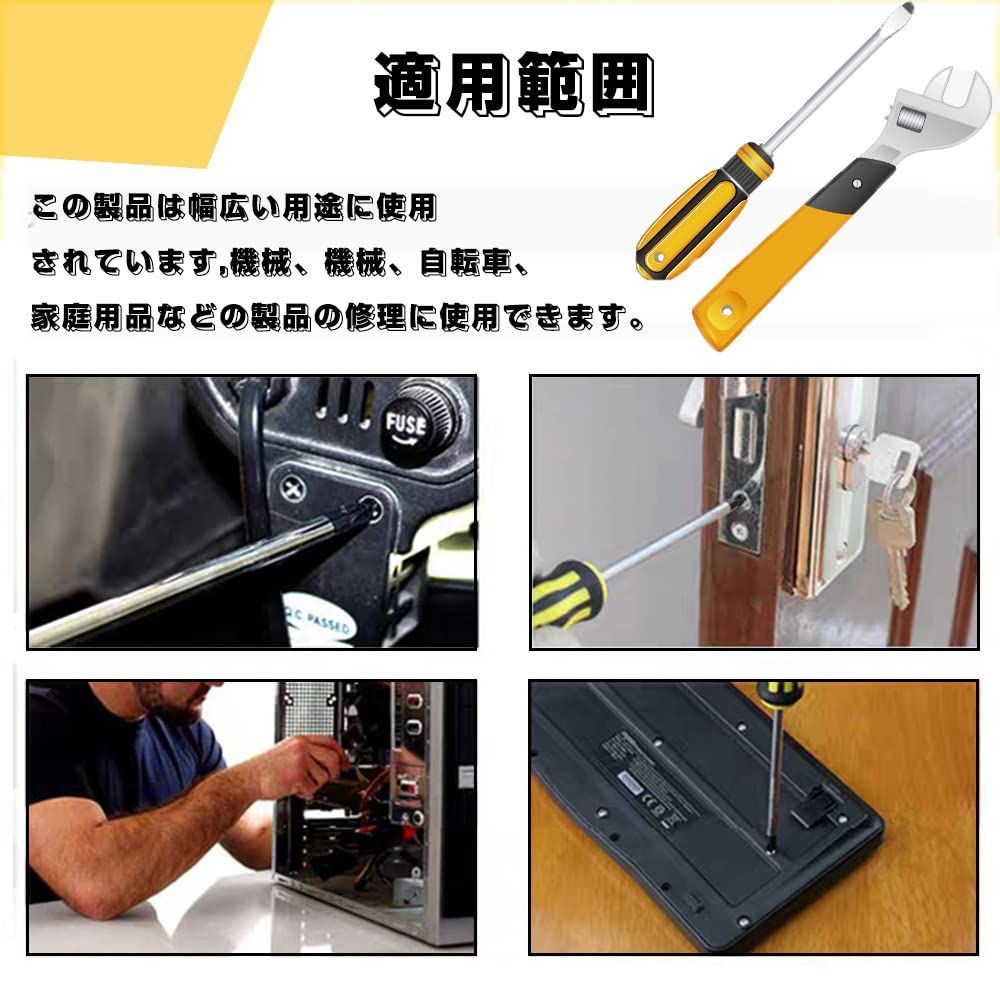 適用範囲

この製品は幅広い用途に使用されています,機械、機械、自転車、家庭用品などの製品の修理に使用できます。

FUSE

Q.C. PASSED