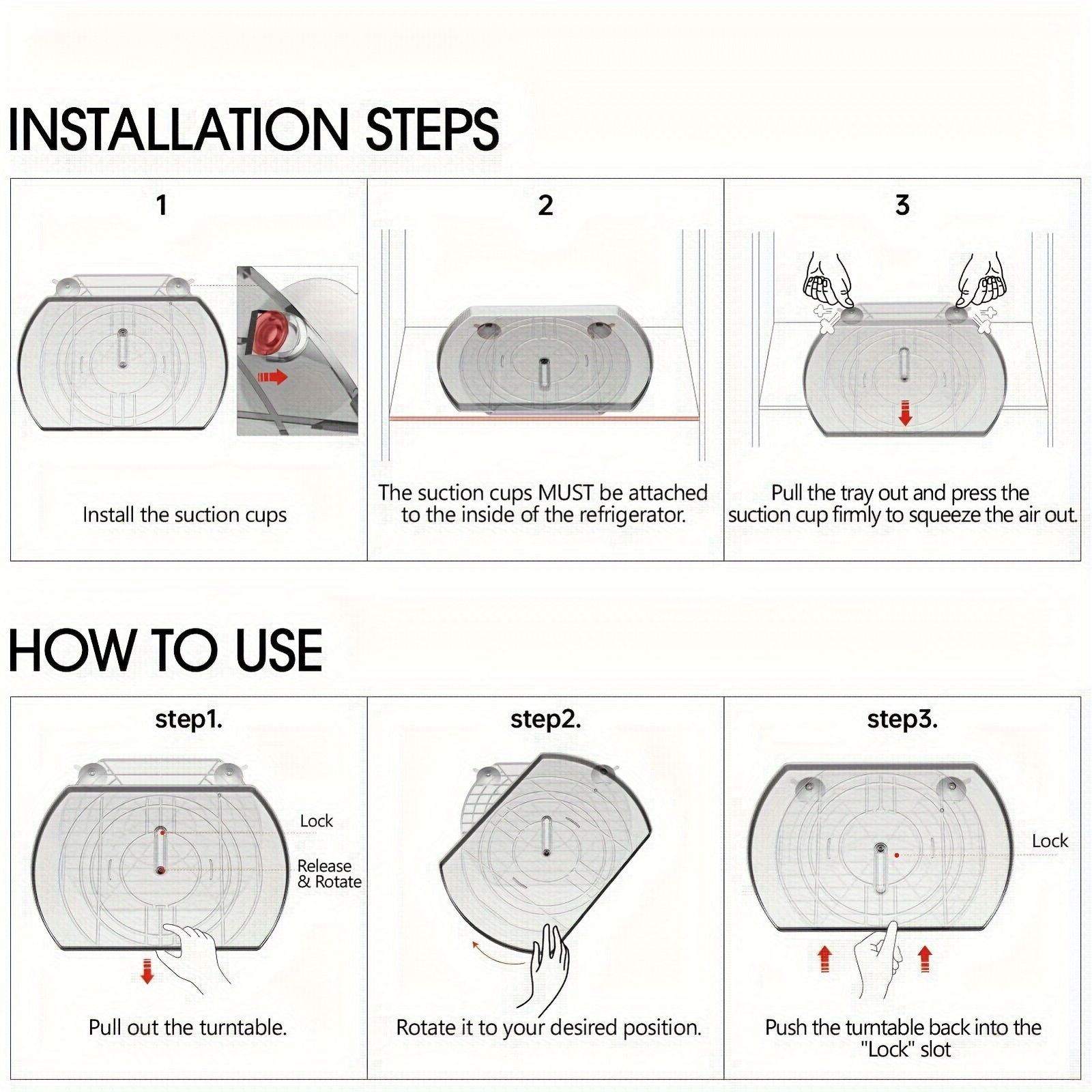 INSTALLATION STEPS

1

Install the suction cups

2

The suction cups MUST be attached to the inside of the refrigerator.

3

Pull the tray out and press the suction cup firmly to squeeze the air out.

HOW TO USE

step1.

Lock

Release & Rotate

Pull out the turntable.

step2.

Rotate it to your desired position.

step3.

Lock

Push the turntable back into the "Lock" slot