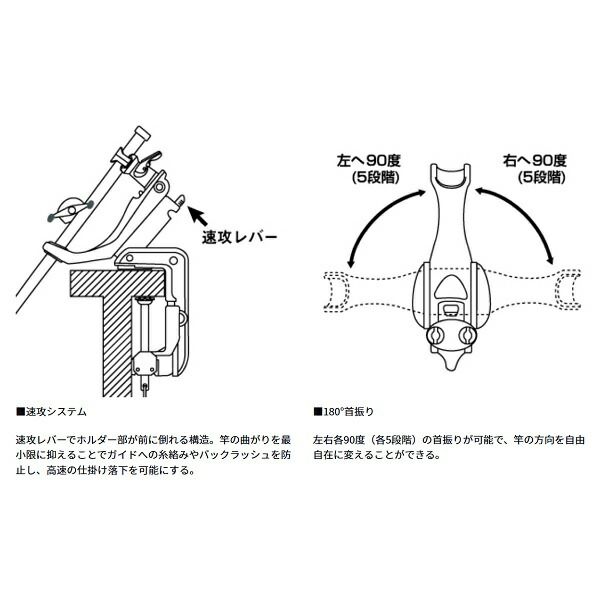 速攻レバー

■速攻システム

速攻レバーでホルダー部が前に倒れる構造。竿の曲がりを最小限に抑えることでガイドへの糸絡みやバックラッシュを防止し、高速の仕掛け落下を可能にする。

左へ90度
(5段階)

右へ90度
(5段階)

■180°首振り

左右各90度（各5段階）の首振りが可能で、竿の方向を自由自在に変えることができる。