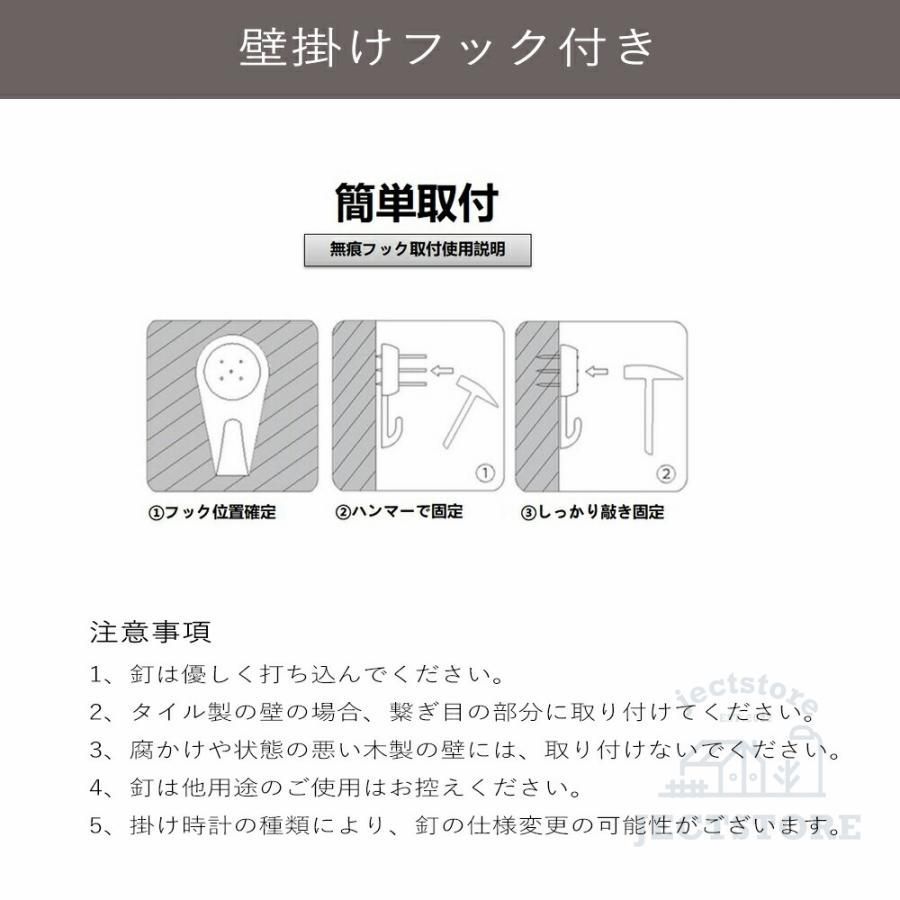 壁掛けフック付き

簡単取付

無痕フック取付使用説明

①

②

①フック位置確定

②ハンマーで固定

③しっかり敲き固定

注意事項

1、釘は優しく打ち込んでください。

2、タイル製の壁の場合、繋ぎ目の部分に取り付けてください。

3、腐かけや状態の悪い木製の壁には、取り付けないでください。

4、釘は他用途のご使用はお控えください。

5、掛け時計の種類により、釘の仕様変更の可能性がございます。

jectstore

JECTSTORE