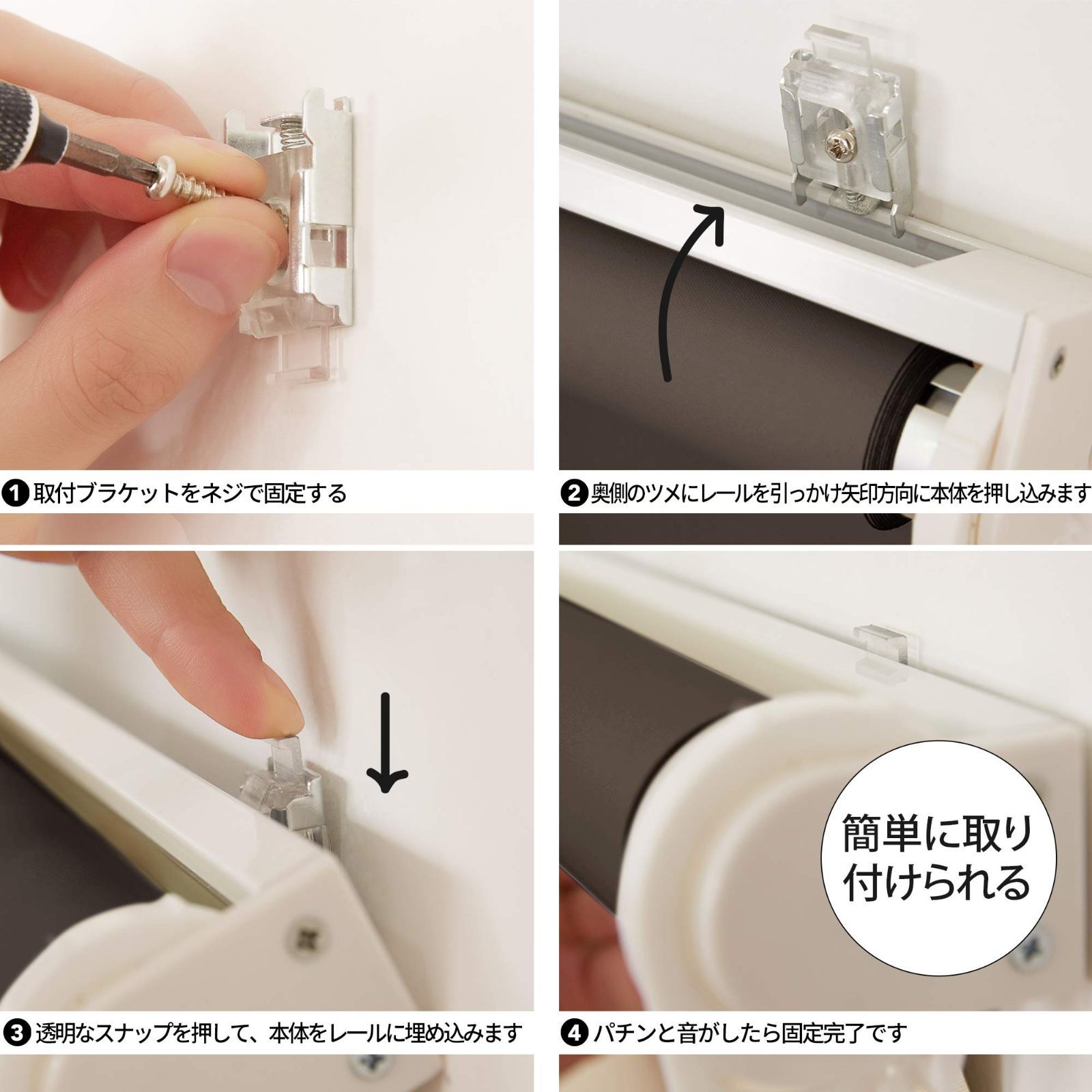 ❶ 取付ブラケットをネジで固定する

❷ 奥側のツメにレールを引っかけ矢印方向に本体を押し込みます

❸ 透明なスナップを押して、本体をレールに埋め込みます

簡単に取り付けられる

❹ パチンと音がしたら固定完了です