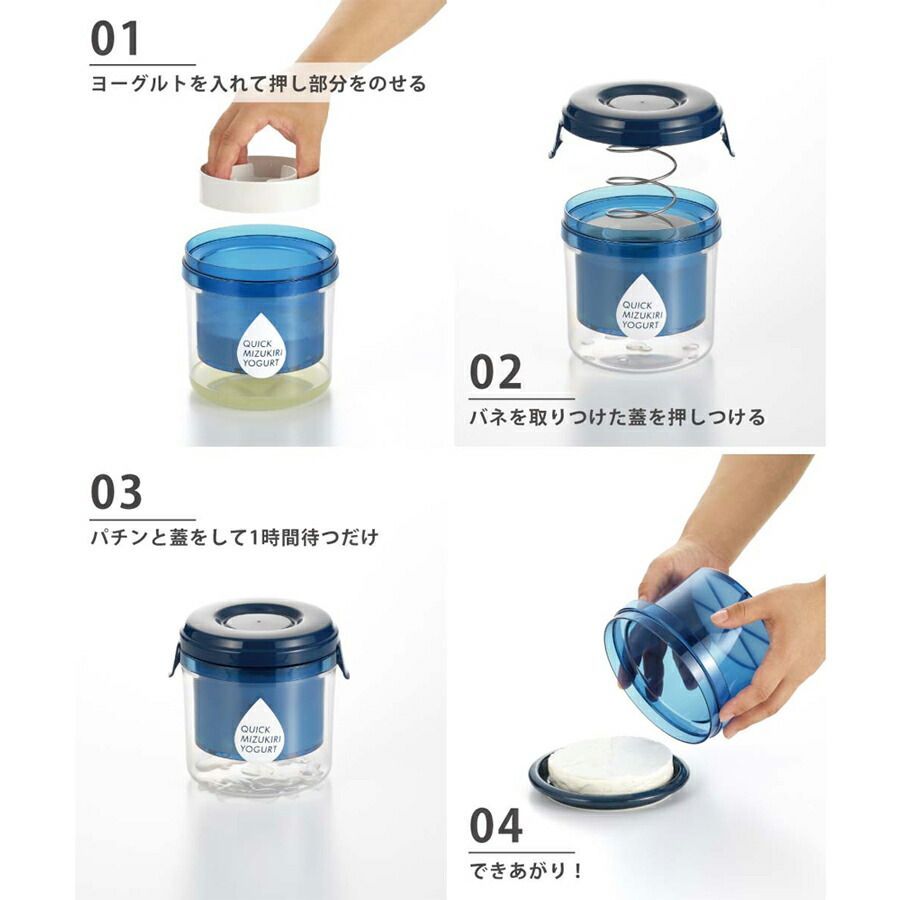 01

ヨーグルトを入れて押し部分をのせる

QUICK MIZUKIRI YOGURT

QUICK MIZUKIRI YOGURT

02

バネを取りつけた蓋を押しつける

03

パチンと蓋をして1時間待つだけ

QUICK MIZUKIRI YOGURT

04

できあがり！