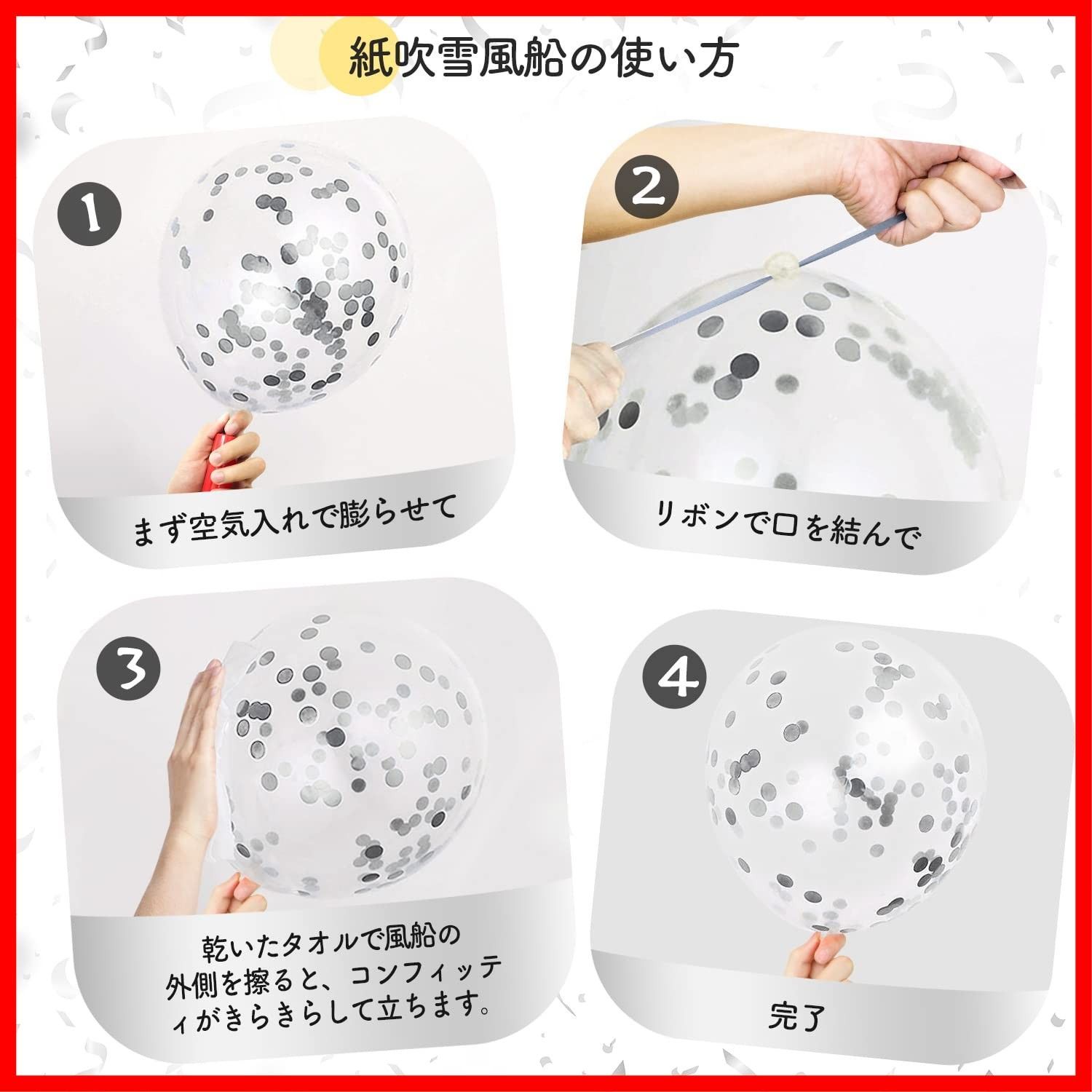 紙吹雪風船の使い方

1
まず空気入れで膨らせて

2
リボンで口を結んで

3
乾いたタオルで風船の外側を擦ると、コンフィッティがきらきらして立ちます。

4
完了