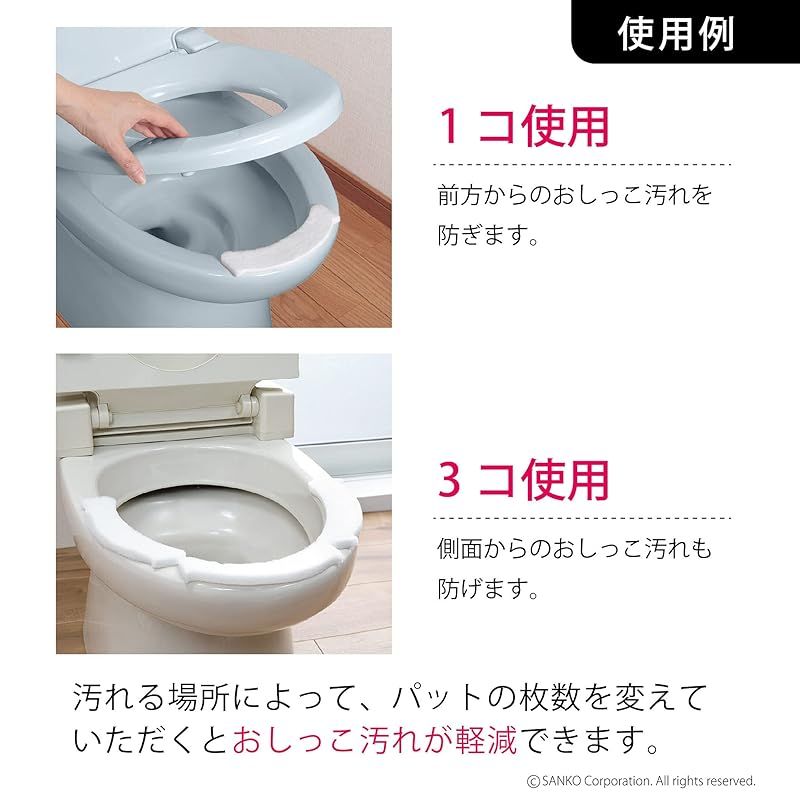 使用例

1コ使用

前方からのおしっこ汚れを防ぎます。

3コ使用

側面からのおしっこ汚れも防げます。

汚れる場所によって、パットの枚数を変えていただくとおしっこ汚れが軽減できます。

©SANKO Corporation. All rights reserved.