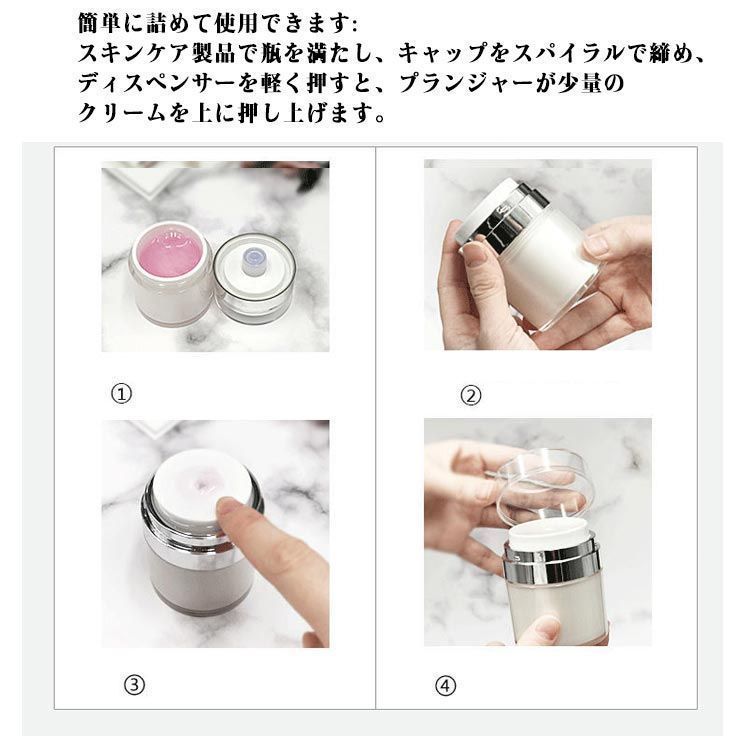 簡単に詰めて使用できます:
スキンケア製品で瓶を満たし、キャップをスパイラルで締め、ディスペンサーを軽く押すと、プランジャーが少量のクリームを上に押し上げます。

①

②

③

④