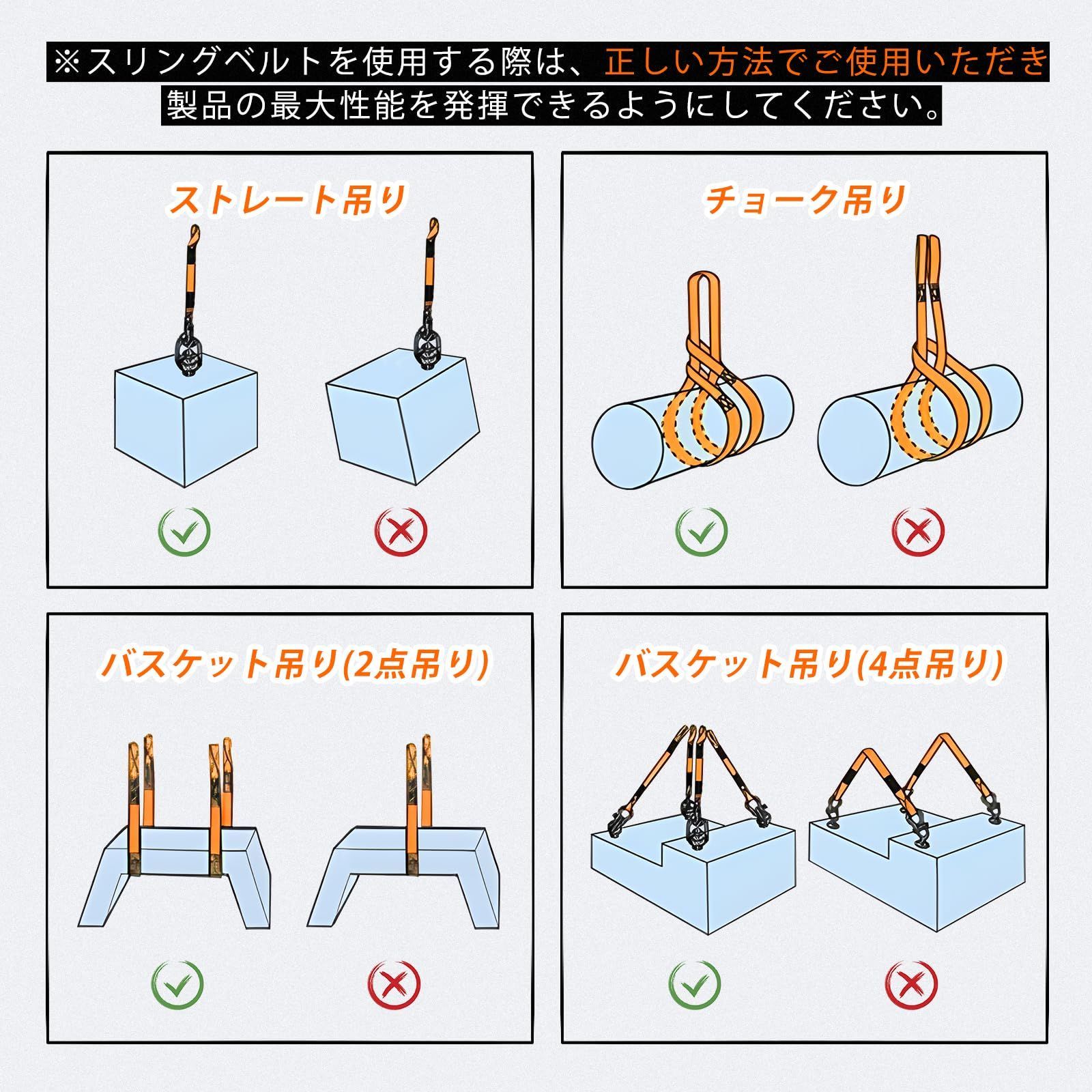 ※スリングベルトを使用する際は、正しい方法でご使用いただき製品の最大性能を発揮できるようにしてください。

ストレート吊り

チョーク吊り

バスケット吊り(2点吊り)

バスケット吊り(4点吊り)