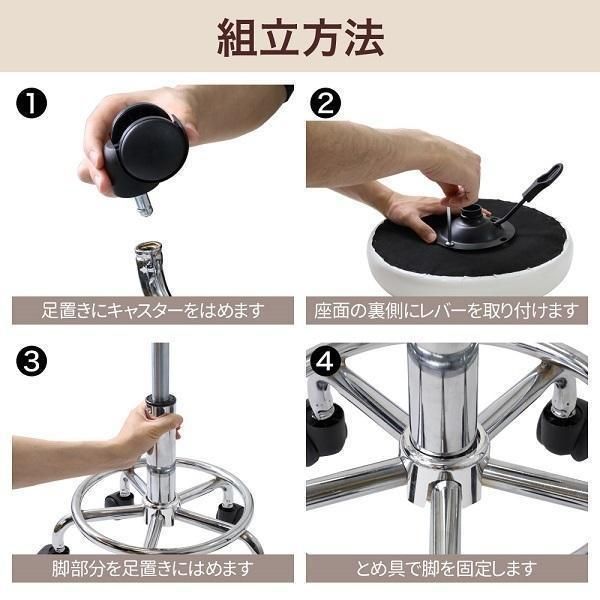 組立方法

❶

足置きにキャスターをはめます

❷

座面の裏側にレバーを取り付けます

❸

脚部分を足置きにはめます

❹

とめ具で脚を固定します