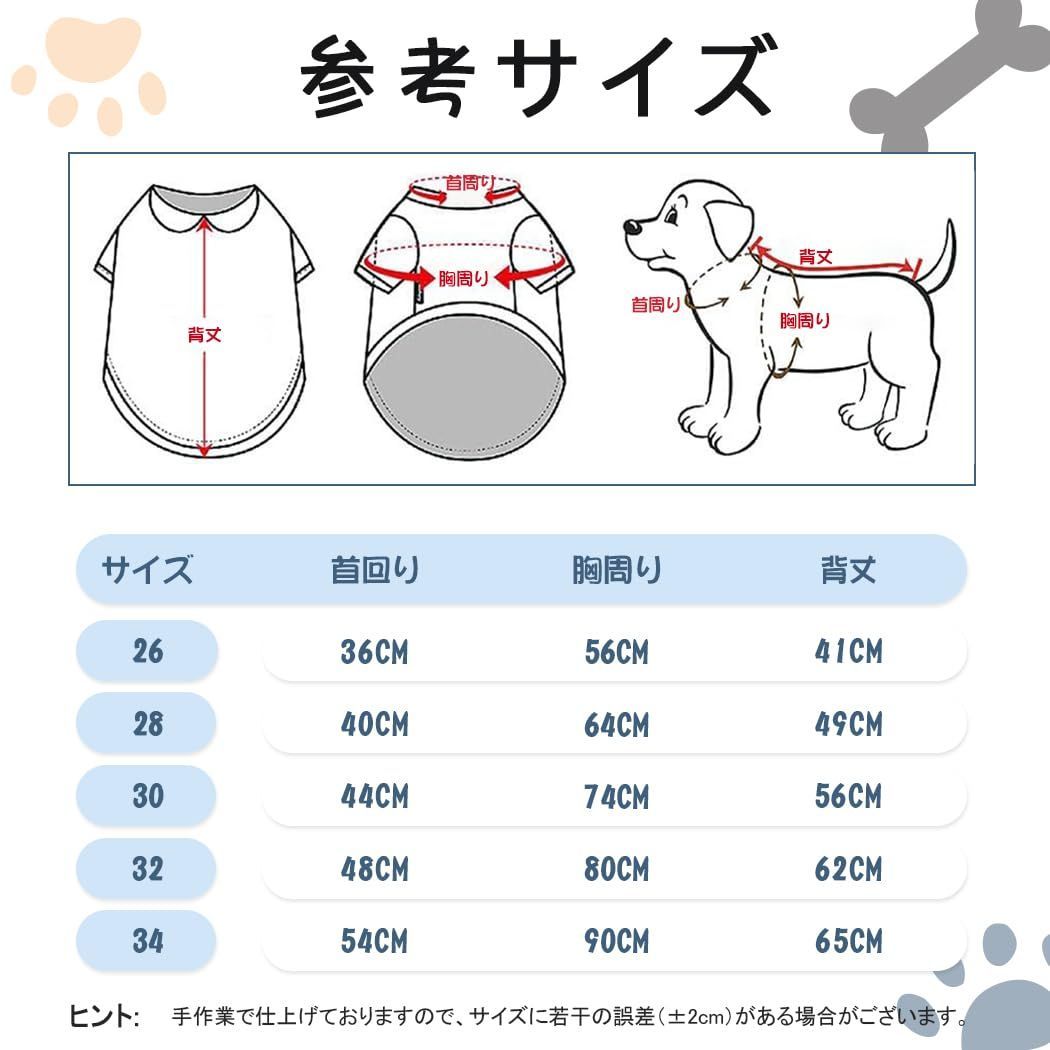 参考サイズ

背丈

首周り

胸周り

背丈

首周り

胸周り

| サイズ | 首回り | 胸周り | 背丈 |
|---|---|---|---|
| 26 | 36CM | 56CM | 41CM |
| 28 | 40CM | 64CM | 49CM |
| 30 | 44CM | 74CM | 56CM |
| 32 | 48CM | 80CM | 62CM |
| 34 | 54CM | 90CM | 65CM |

ヒント: 手作業で仕上げておりますので、サイズに若干の誤差（±2cm）がある場合がございます。