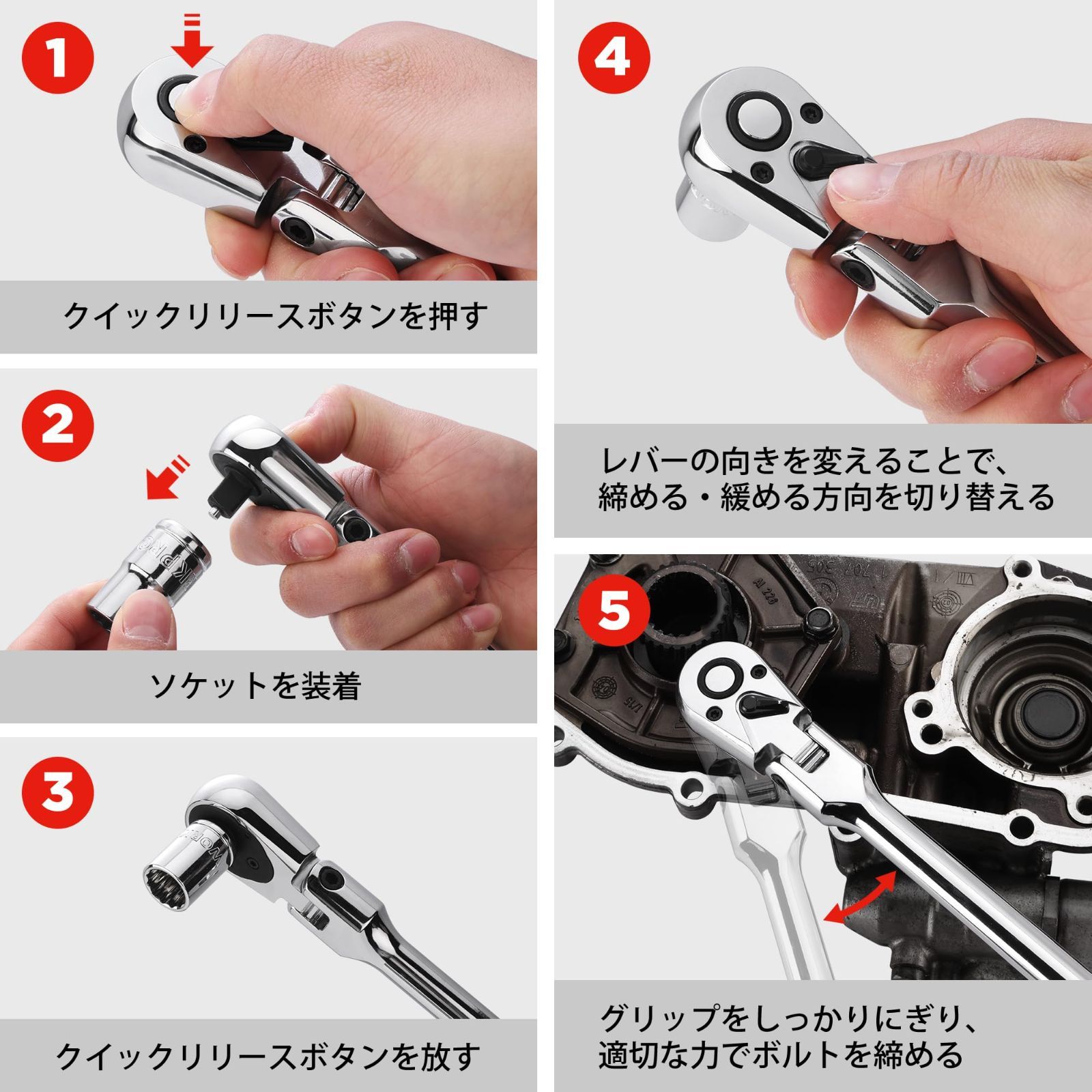 1

クイックリリースボタンを押す

2

ソケットを装着

3

クイックリリースボタンを放す

4

レバーの向きを変えることで、締める・緩める方向を切り替える

5

グリップをしっかりにぎり、適切な力でボルトを締める