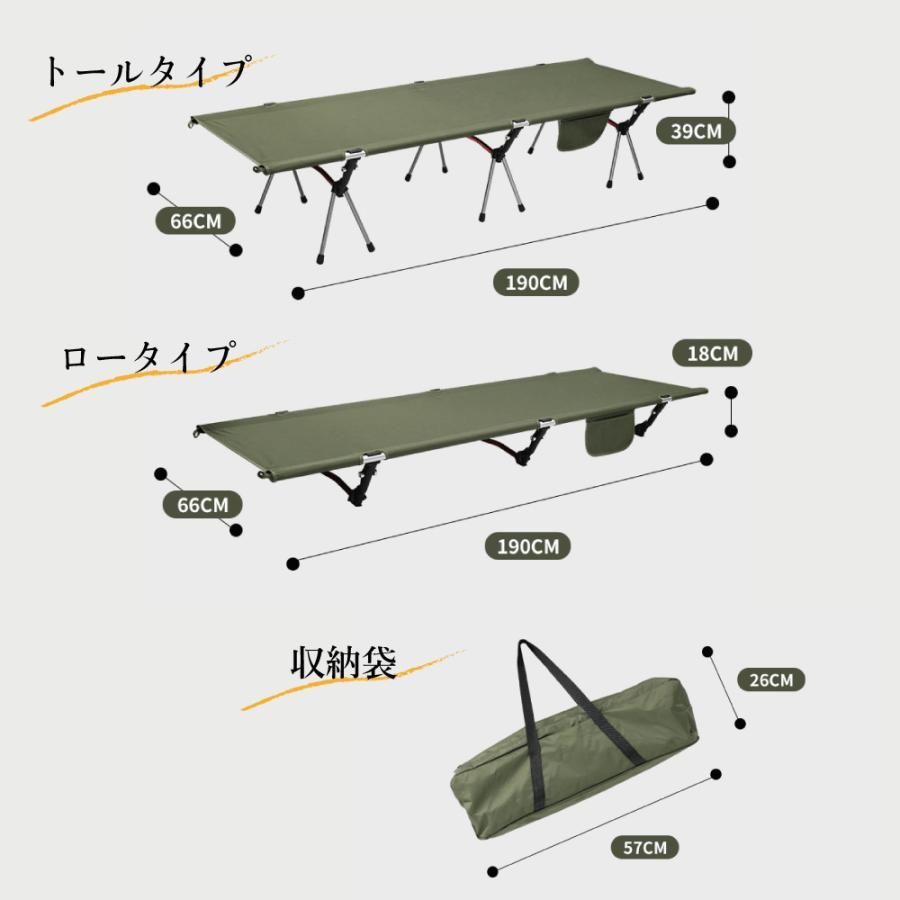 トールタイプ

39CM

66CM

190CM

ロータイプ

18CM

66CM

190CM

収納袋

26CM

57CM