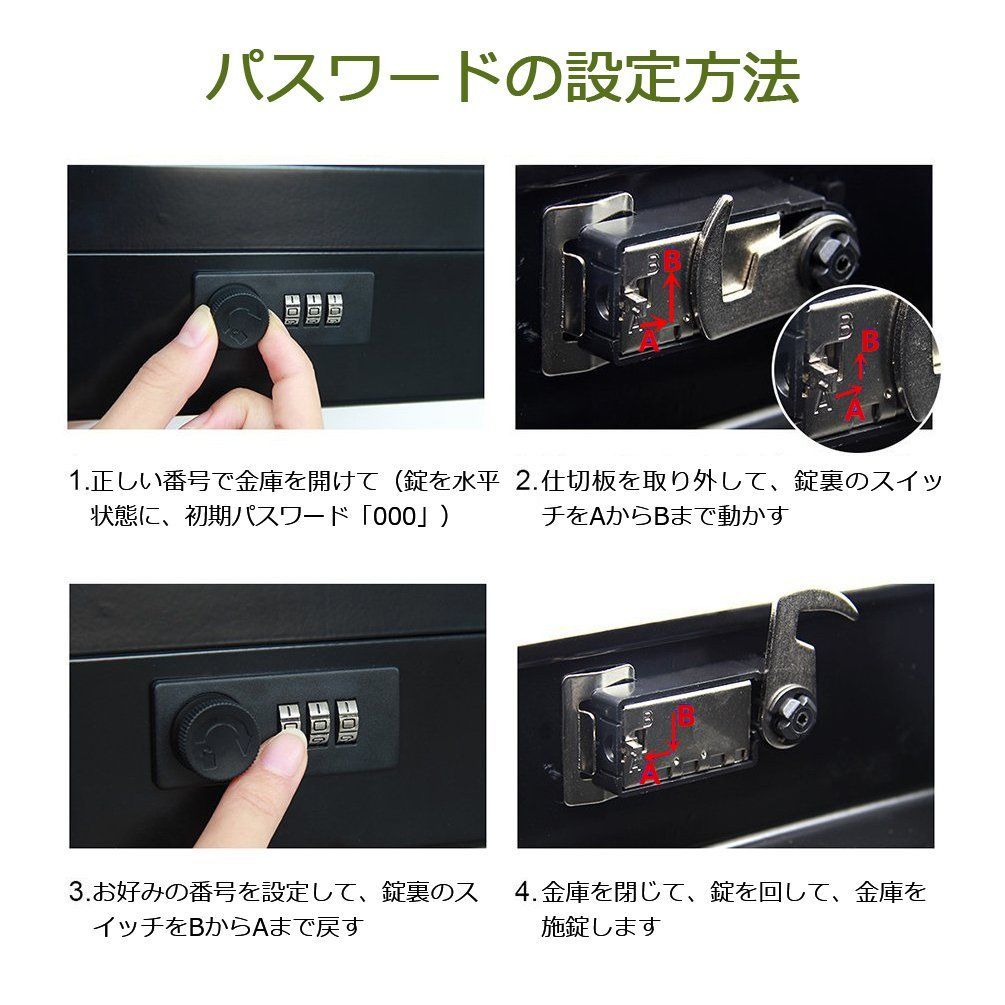 パスワードの設定方法

B
A

B
A

1.正しい番号で金庫を開けて（錠を水平状態に、初期パスワード「000」）

2.仕切板を取り外して、錠裏のスイッチをAからBまで動かす

B
A

3.お好みの番号を設定して、錠裏のスイッチをBからAまで戻す

4.金庫を閉じて、錠を回して、金庫を施錠します