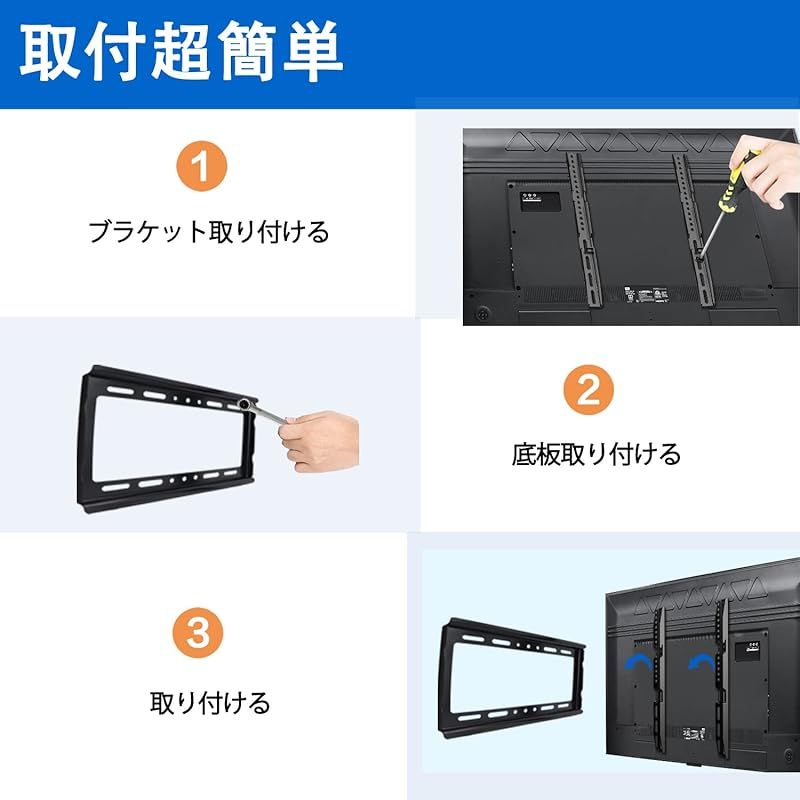 取付超簡単

1

ブラケット取り付ける

2

底板取り付ける

3

取り付ける