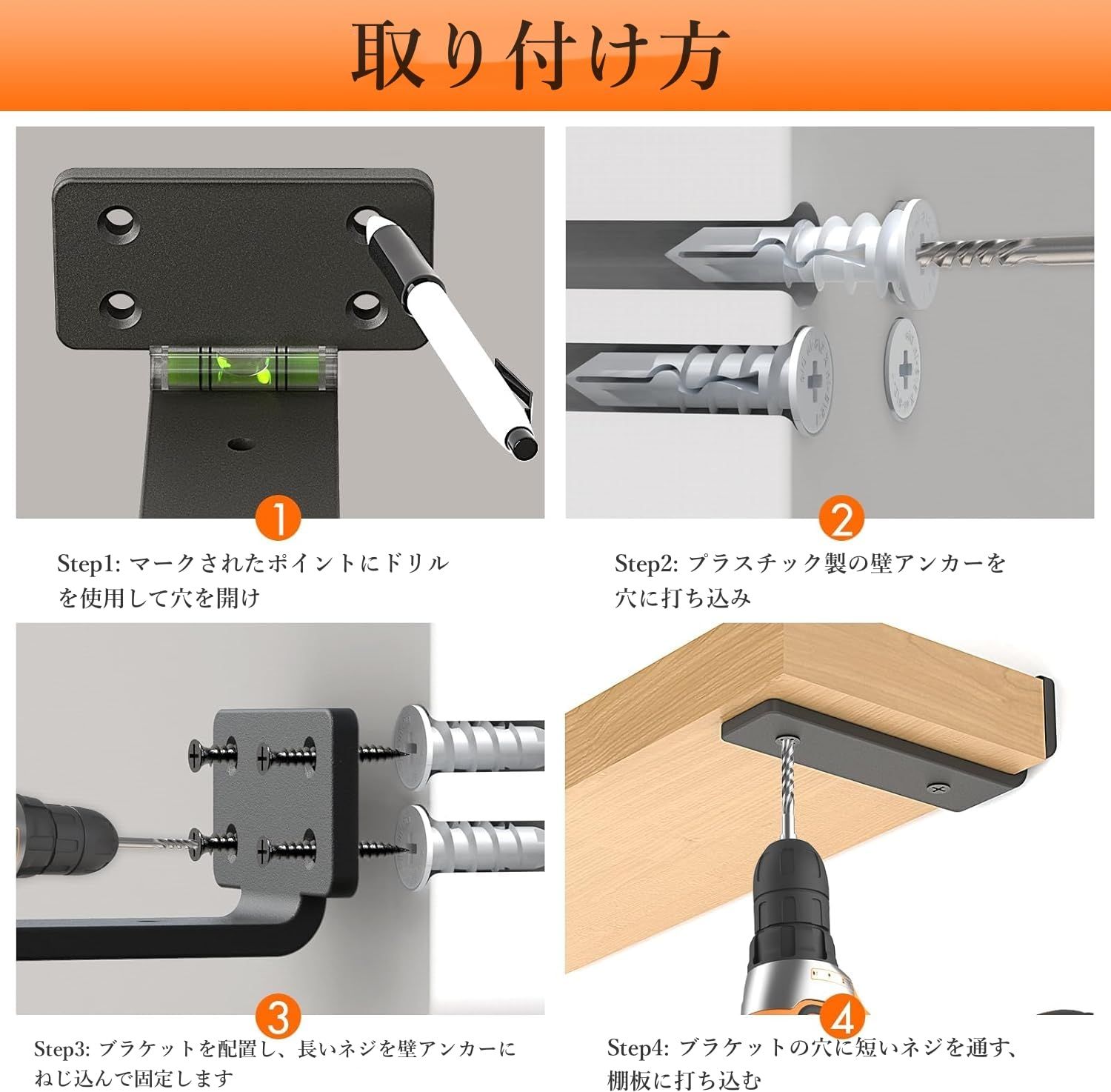 取り付け方

1

Step1: マークされたポイントにドリルを使用して穴を開け

2

Step2: プラスチック製の壁アンカーを穴に打ち込み

3

Step3: ブラケットを配置し、長いネジを壁アンカーにねじ込んで固定します

4

Step4: ブラケットの穴に短いネジを通す、棚板に打ち込む