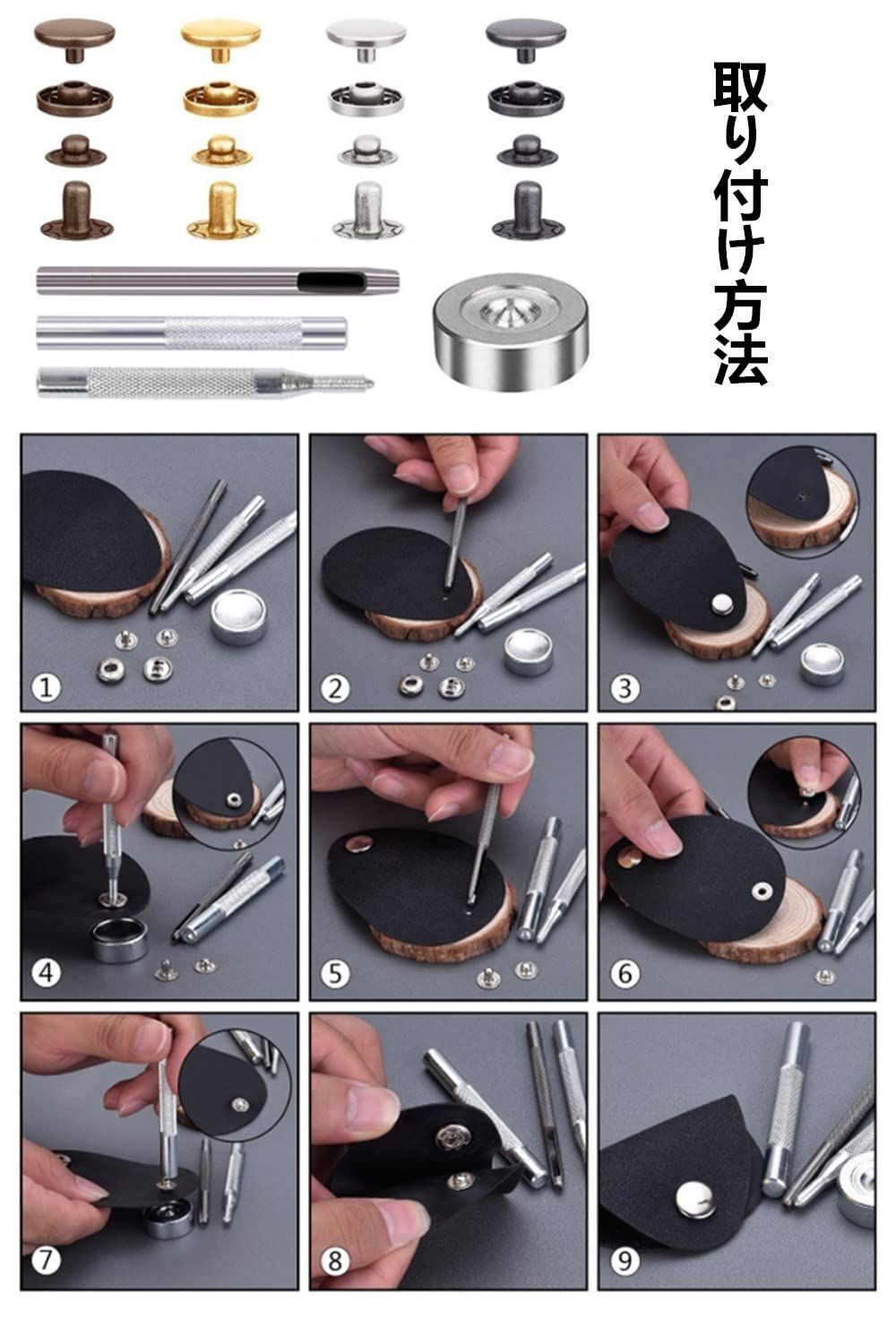 取り付け方法

1

2

3

4

5

6

7

8

9