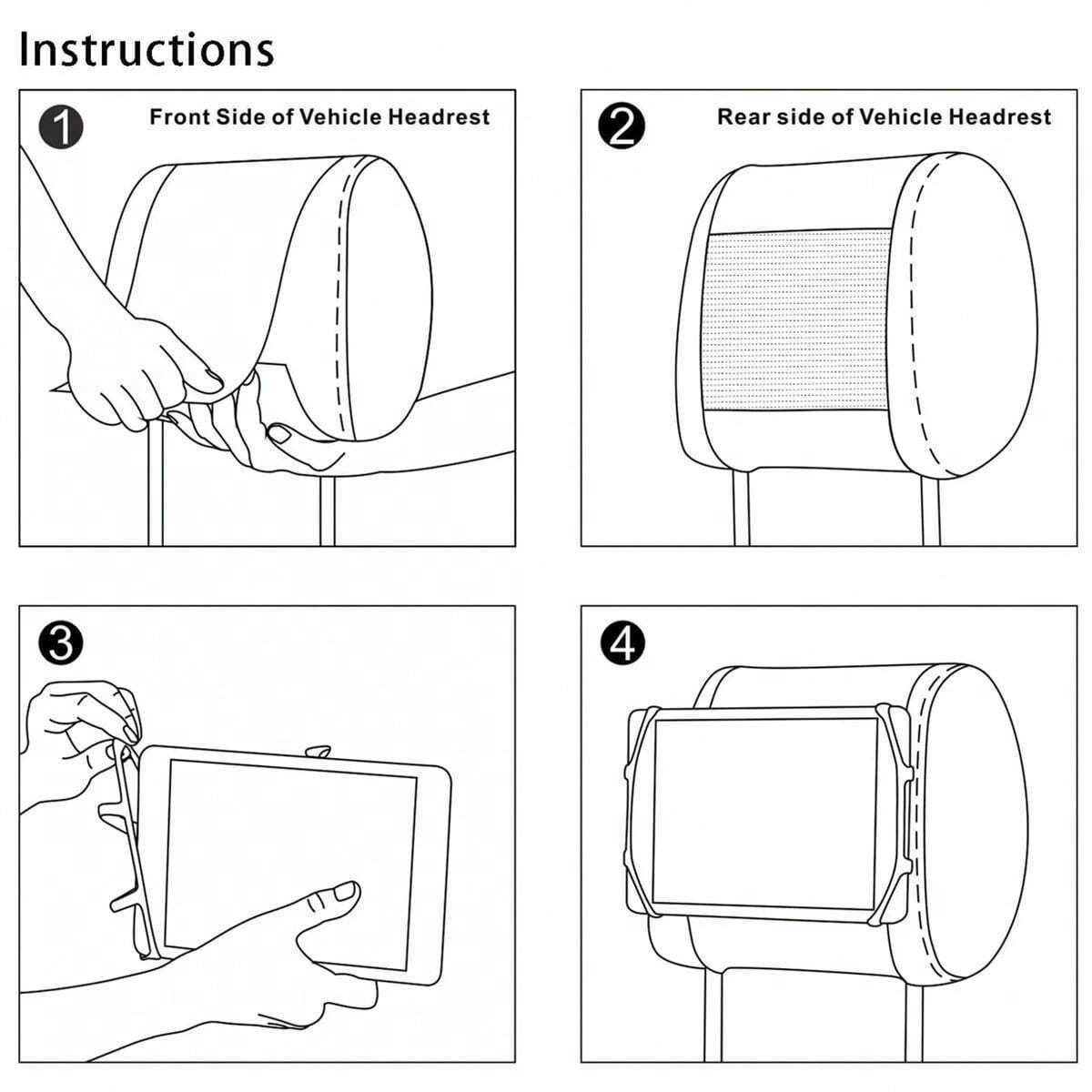 Instructions

1 Front Side of Vehicle Headrest

2 Rear side of Vehicle Headrest

3

4