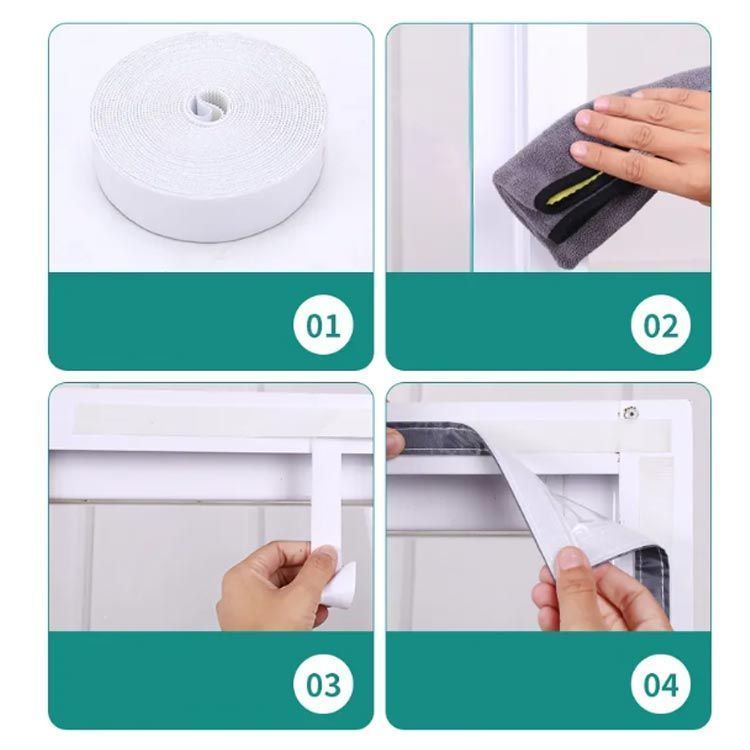 01

02

03

04