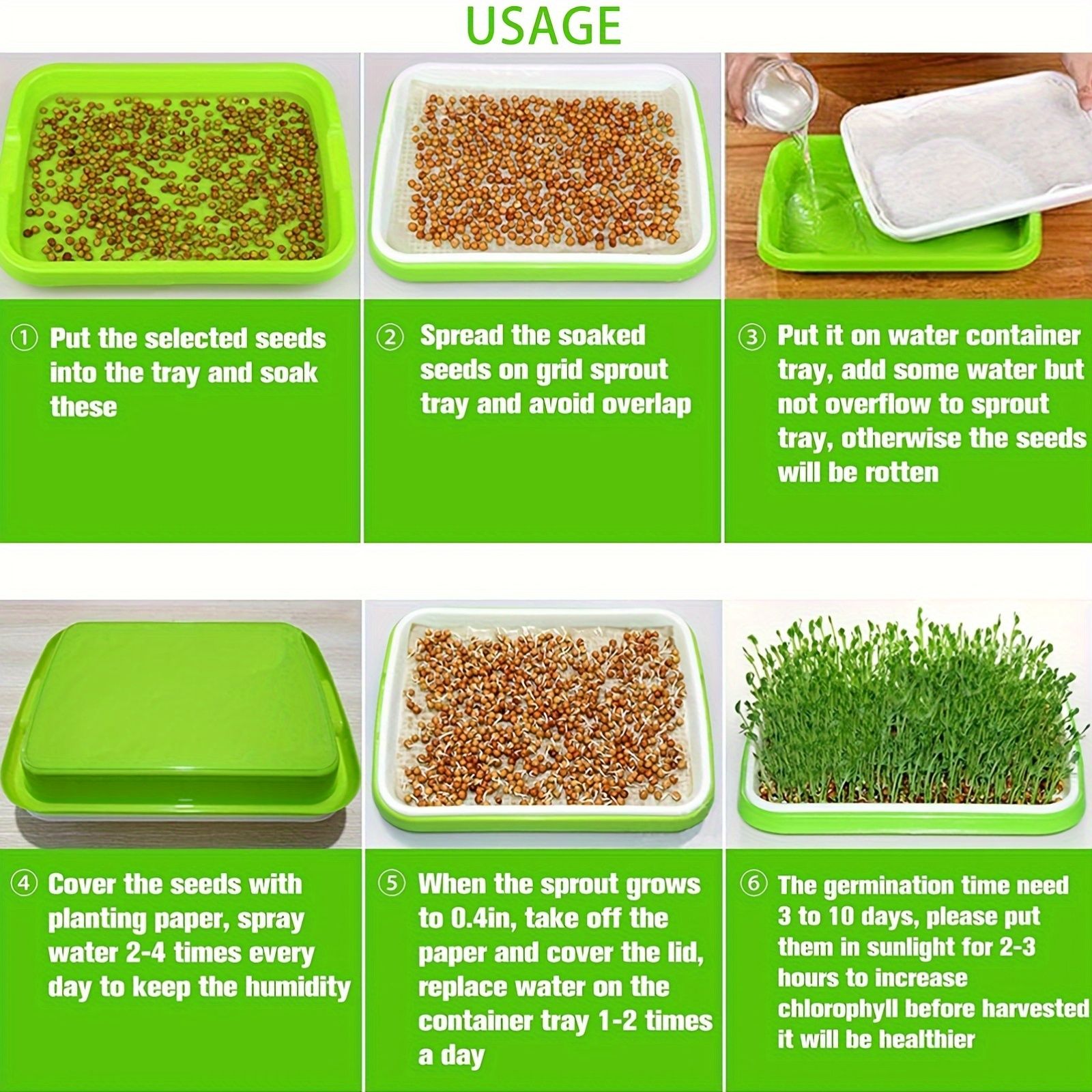 USAGE

① Put the selected seeds into the tray and soak these

② Spread the soaked seeds on grid sprout tray and avoid overlap

③ Put it on water container tray, add some water but not overflow to sprout tray, otherwise the seeds will be rotten

④ Cover the seeds with planting paper, spray water 2-4 times every day to keep the humidity

⑤ When the sprout grows to 0.4in, take off the paper and cover the lid, replace water on the container tray 1-2 times a day

⑥ The germination time need 3 to 10 days, please put them in sunlight for 2-3 hours to increase chlorophyll before harvested it will be healthier