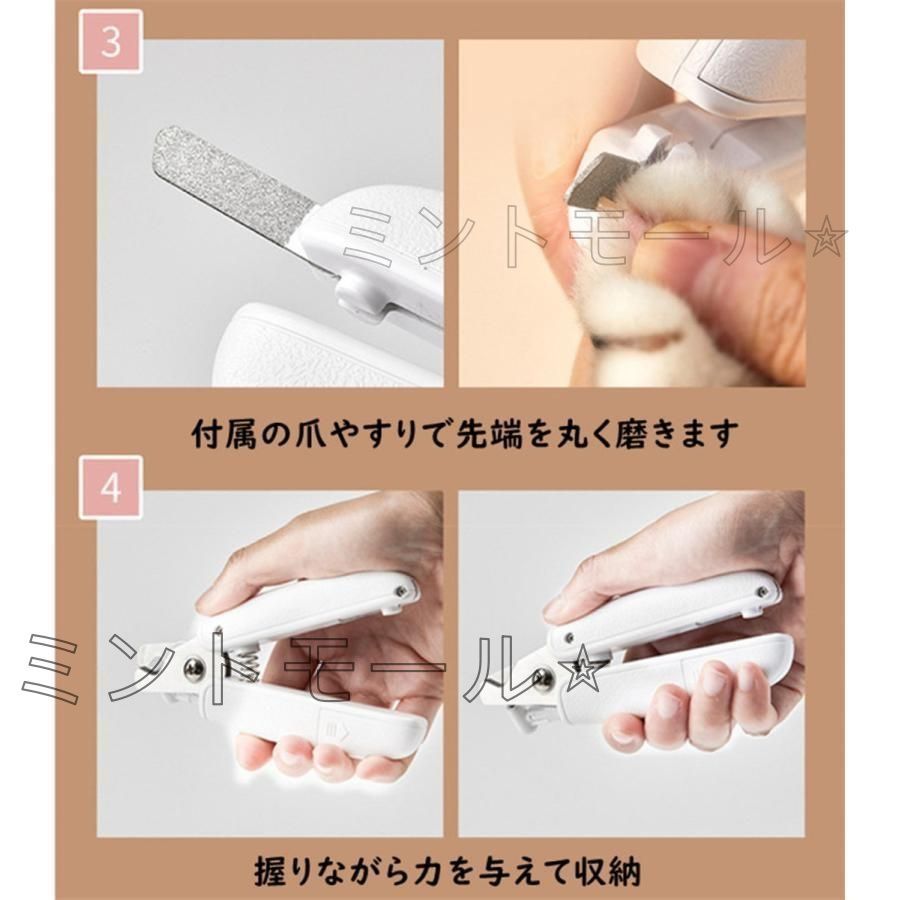 3

ミントモール☆

付属の爪やすりで先端を丸く磨きます

4

ミントモール☆

握りながら力を与えて収納