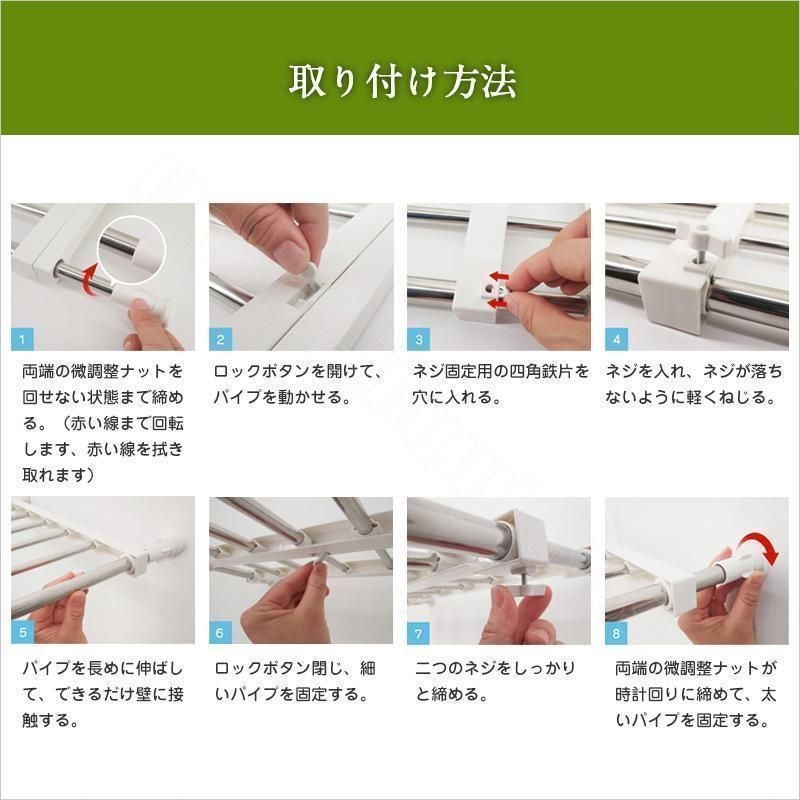 取り付け方法

1

両端の微調整ナットを回せない状態まで締める。（赤い線まで回転します、赤い線を拭き取れます）

2

ロックボタンを開けて、パイプを動かせる。

3

ネジ固定用の四角鉄片を穴に入れる。

4

ネジを入れ、ネジが落ちないように軽くねじる。

5

パイプを長めに伸ばして、できるだけ壁に接触する。

6

ロックボタン閉じ、細いパイプを固定する。

7

二つのネジをしっかりと締める。

8

両端の微調整ナットが時計回りに締めて、太いパイプを固定する。