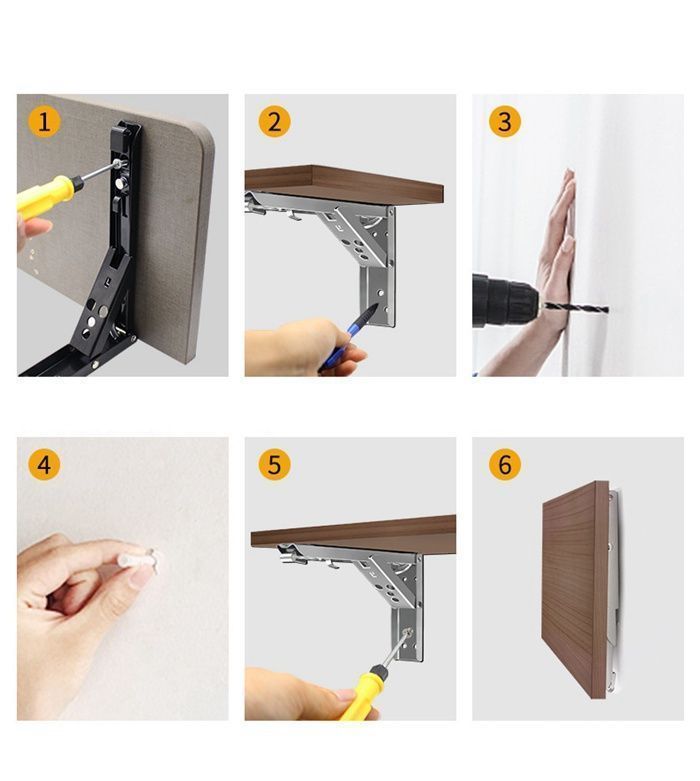 1

2

3

4

5

6